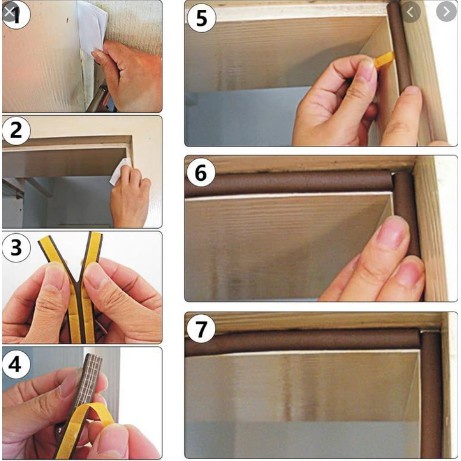 1

2

3

4

5

6

7