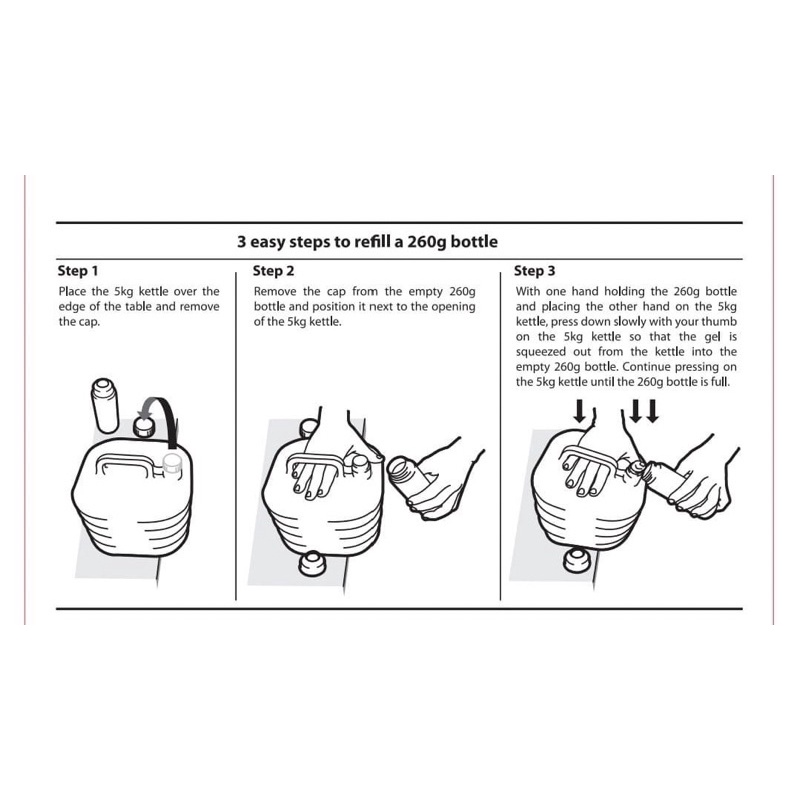 3 easy steps to refill a 260g bottle

Step 1
Place the 5kg kettle over the edge of the table and remove the cap.

Step 2
Remove the cap from the empty 260g bottle and position it next to the opening of the 5kg kettle.

Step 3
With one hand holding the 260g bottle and placing the other hand on the 5kg kettle, press down slowly with your thumb on the 5kg kettle so that the gel is squeezed out from the kettle into the empty 260g bottle. Continue pressing on the 5kg kettle until the 260g bottle is full.