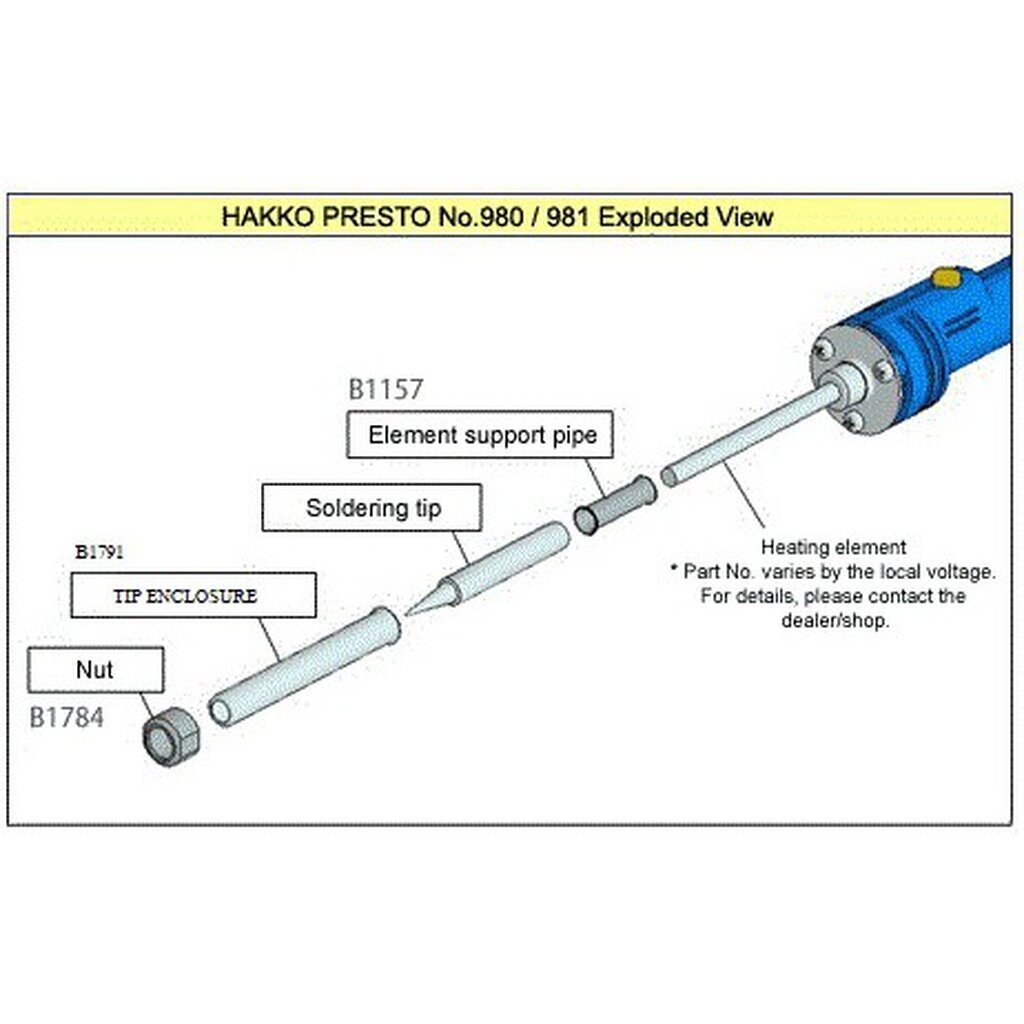 HAKKO PRESTO No.980 / 981 Exploded View

B1157

Element support pipe

Soldering tip

B1791

TIP ENCLOSURE

Nut

B1784

Heating element
* Part No. varies by the local voltage.
For details, please contact the dealer/shop.