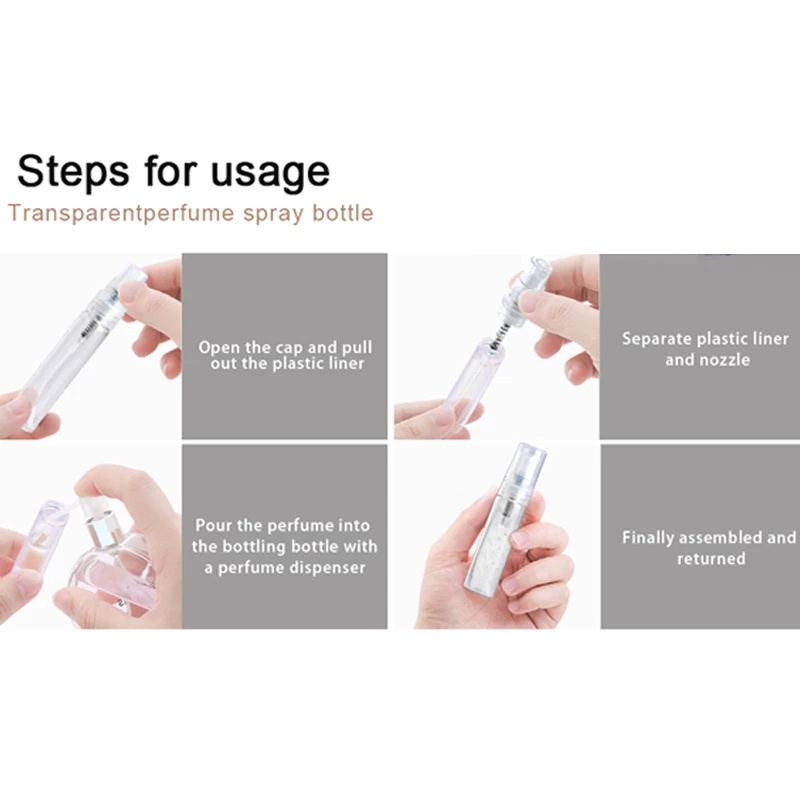 Steps for usage

Transparentperfume spray bottle

Open the cap and pull out the plastic liner

Separate plastic liner and nozzle

Pour the perfume into the bottling bottle with a perfume dispenser

Finally assembled and returned