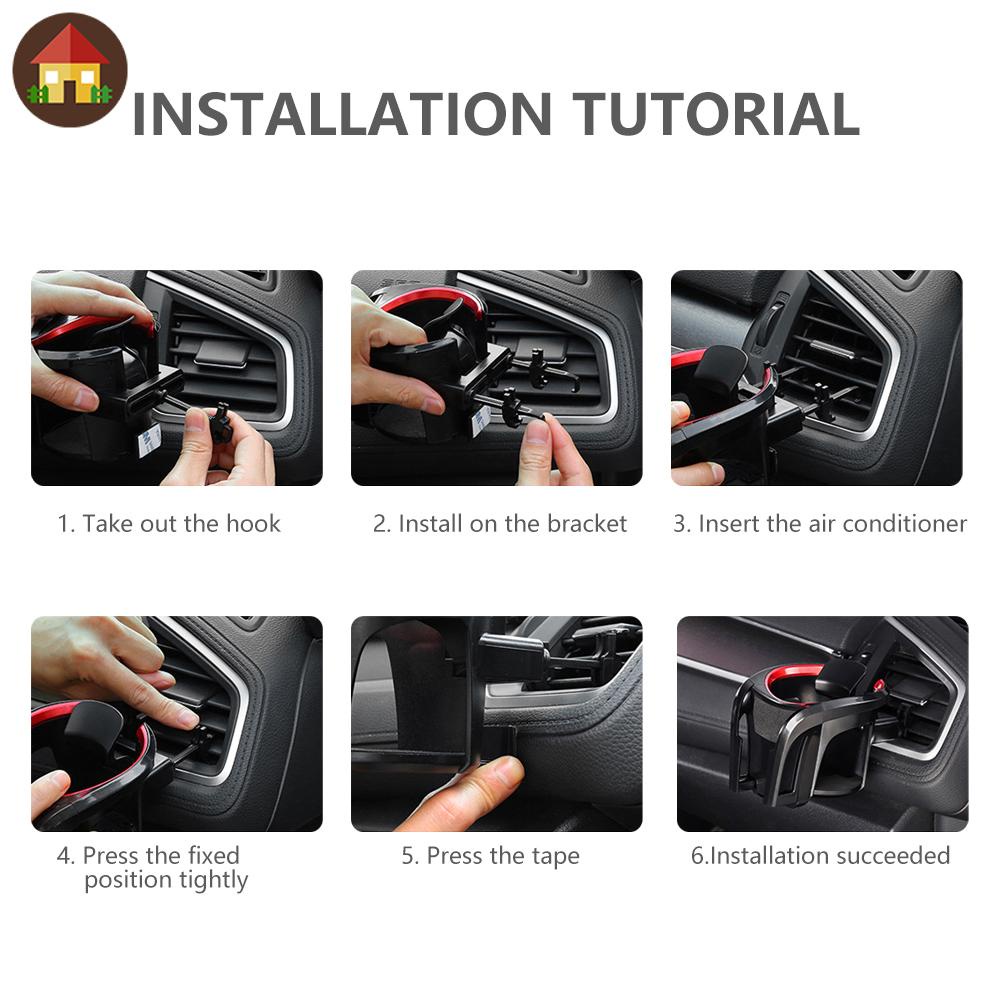 INSTALLATION TUTORIAL

1. Take out the hook

2. Install on the bracket

3. Insert the air conditioner

4. Press the fixed position tightly

5. Press the tape

6.Installation succeeded