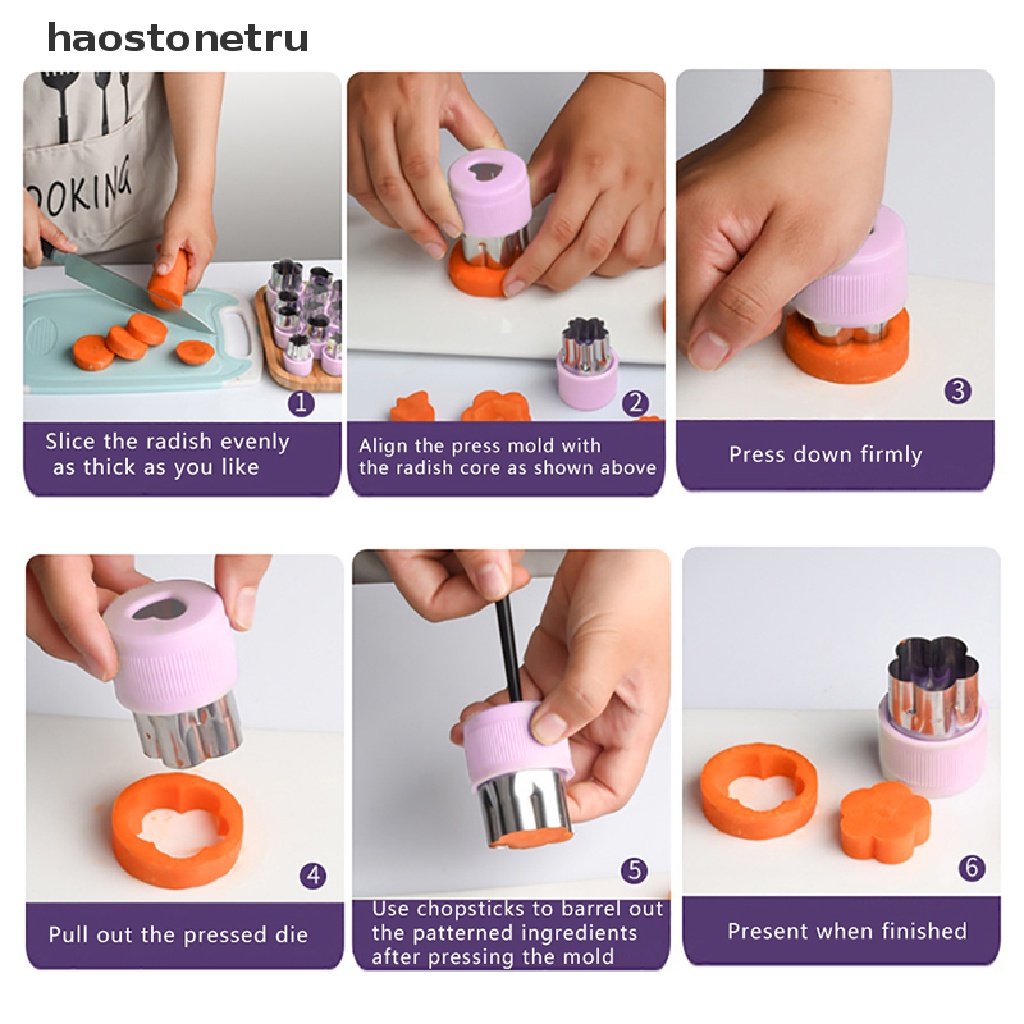 haostonetru

OOKING

1

Slice the radish evenly as thick as you like

2

Align the press mold with the radish core as shown above

3

Press down firmly

4

Pull out the pressed die

5

Use chopsticks to barrel out the patterned ingredients after pressing the mold

6

Present when finished