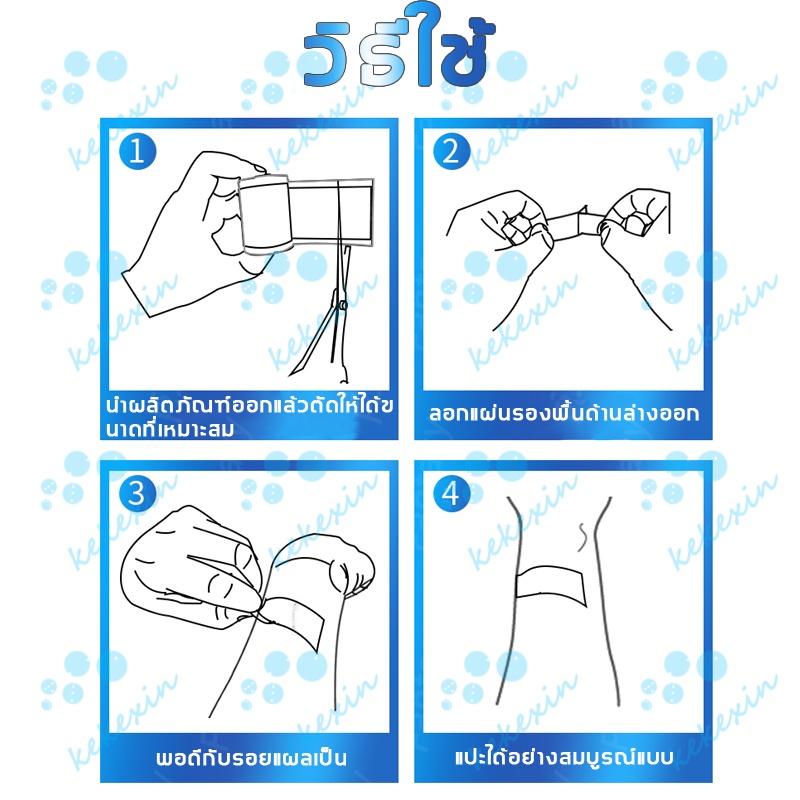 วิธีใช้

1

นำผลิตภัณฑ์ออกแล้วตัดให้ได้ขนาดที่เหมาะสม

2

ลอกแผ่นรองพื้นด้านล่างออก

3

พอดีกับรอยแผลเป็น

4

แปะได้อย่างสมบูรณ์แบบ

kekexin