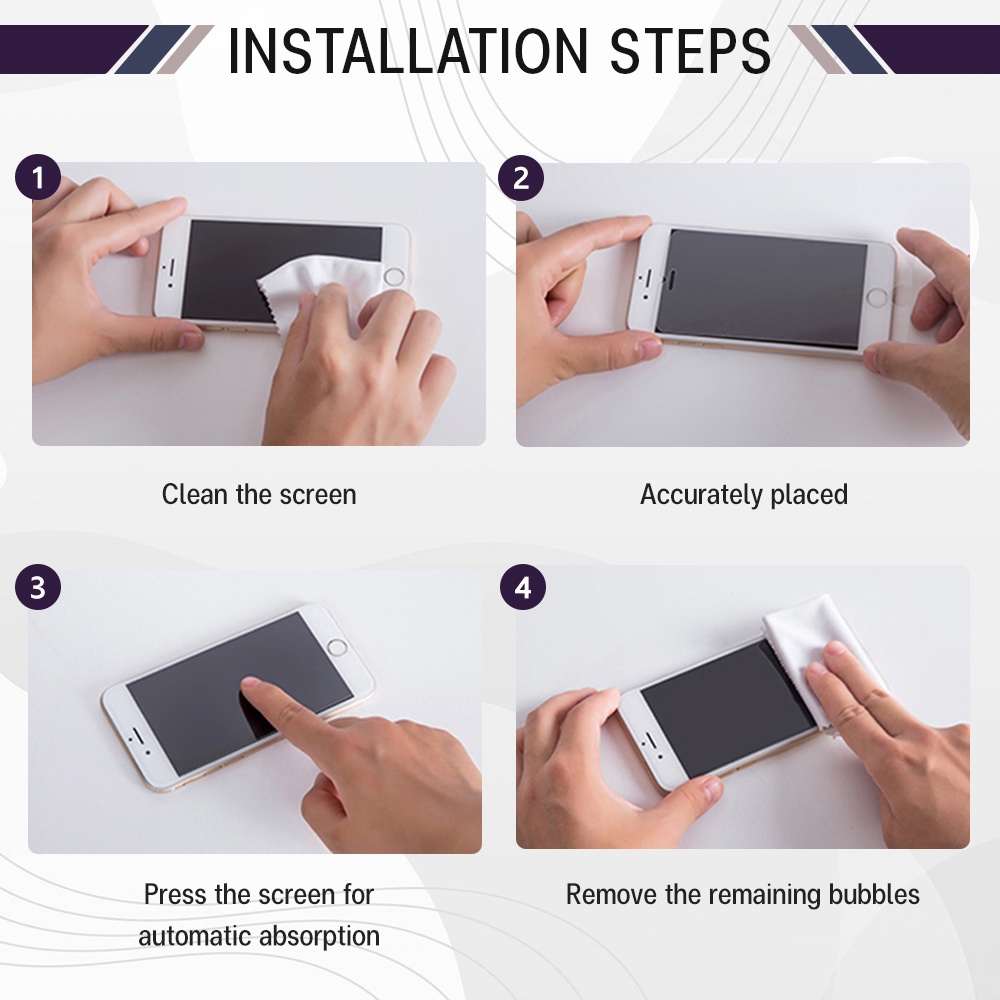 INSTALLATION STEPS

1

Clean the screen

2

Accurately placed

3

Press the screen for automatic absorption

4

Remove the remaining bubbles