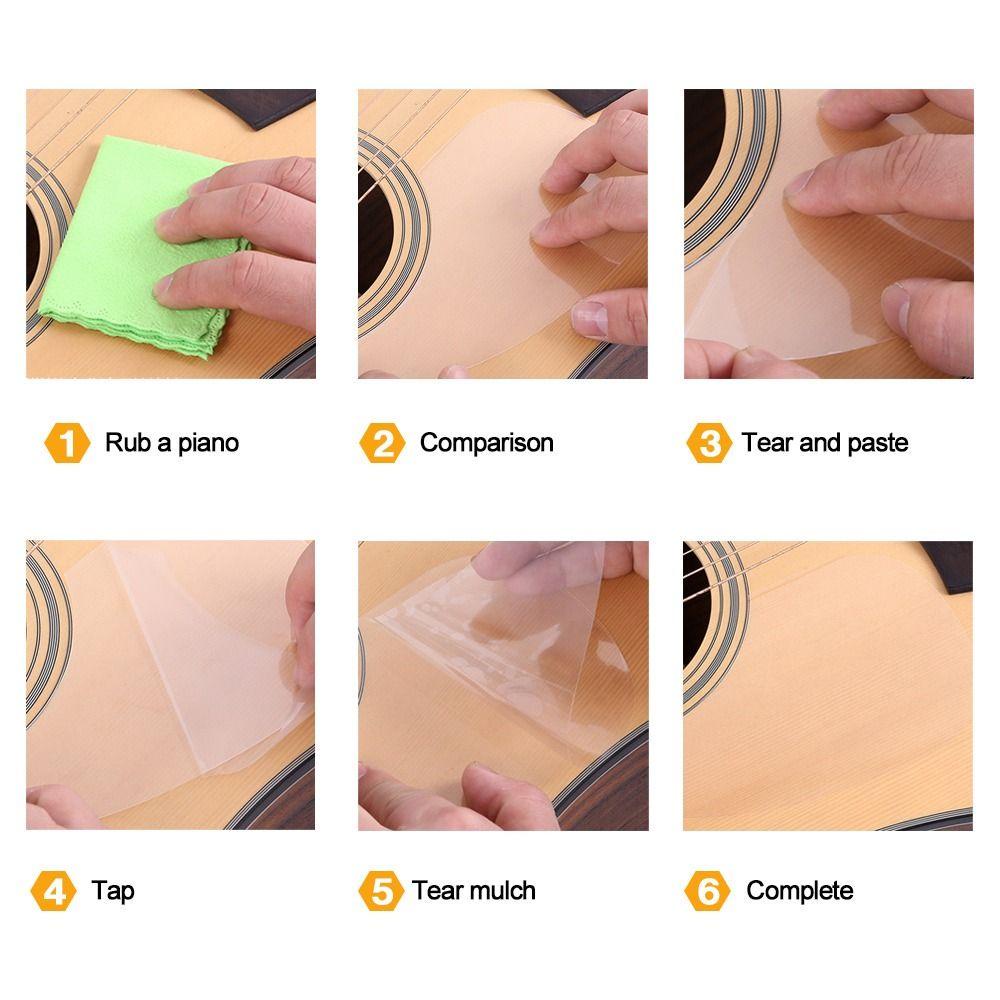 1 Rub a piano

2 Comparison

3 Tear and paste

4 Tap

5 Tear mulch

6 Complete