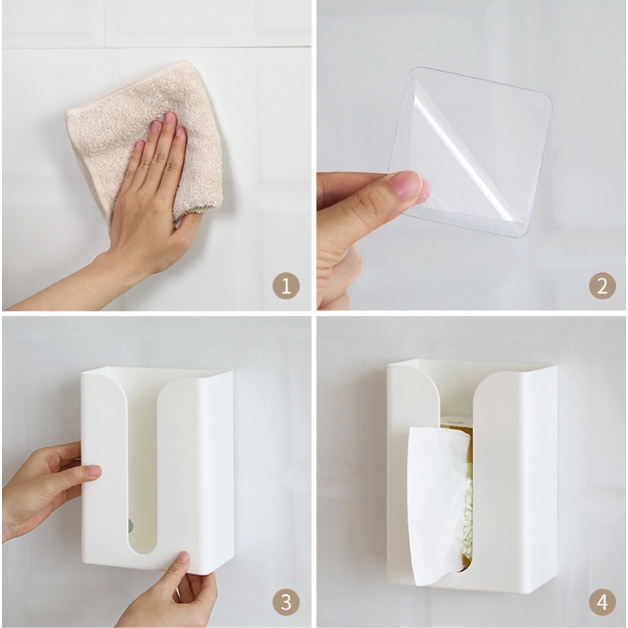 1

2

3

4