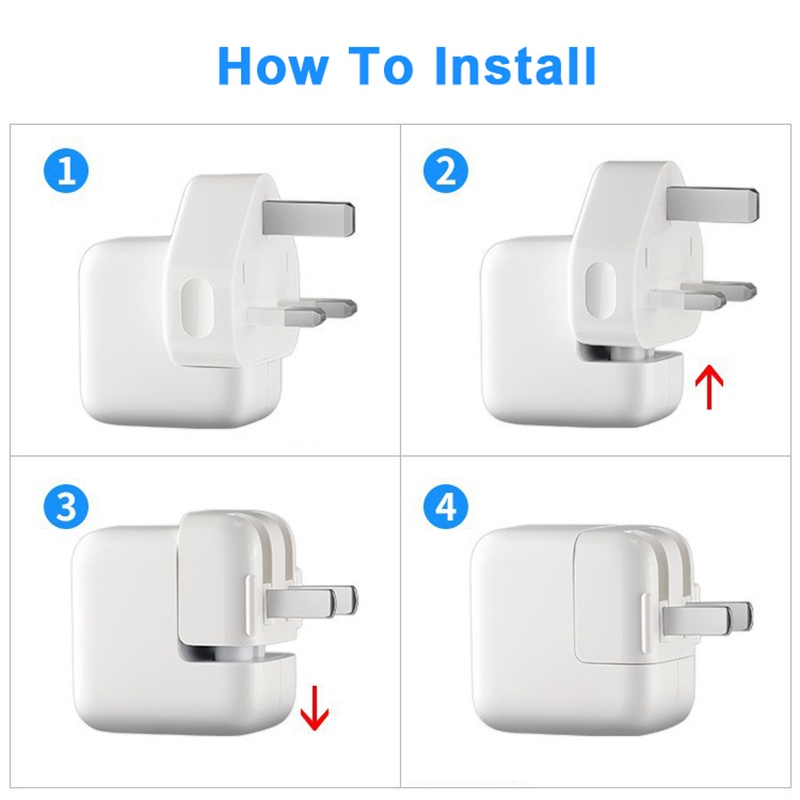 How To Install

1

2

3

4