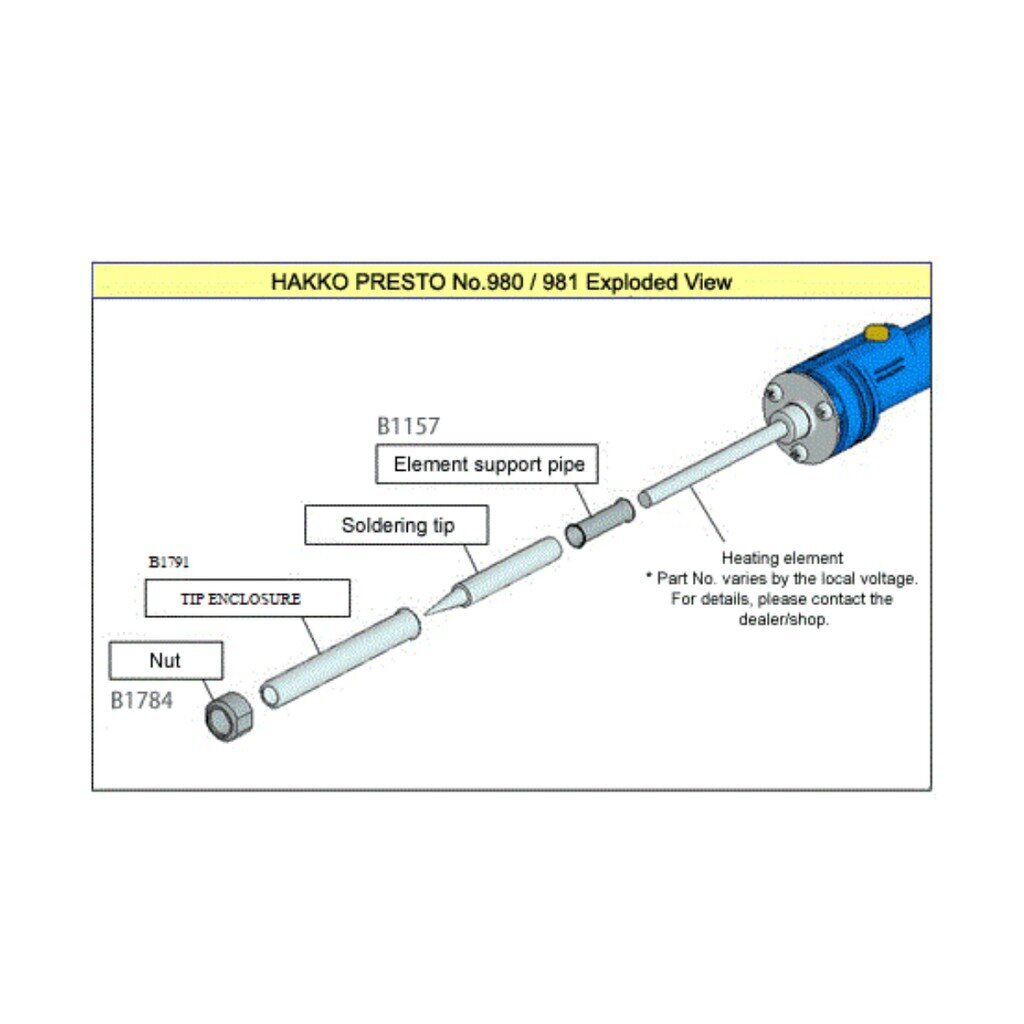 HAKKO PRESTO No.980 / 981 Exploded View

B1157

Element support pipe

Soldering tip

B1791

TIP ENCLOSURE

Nut

B1784

Heating element
* Part No. varies by the local voltage.
For details, please contact the dealer/shop.