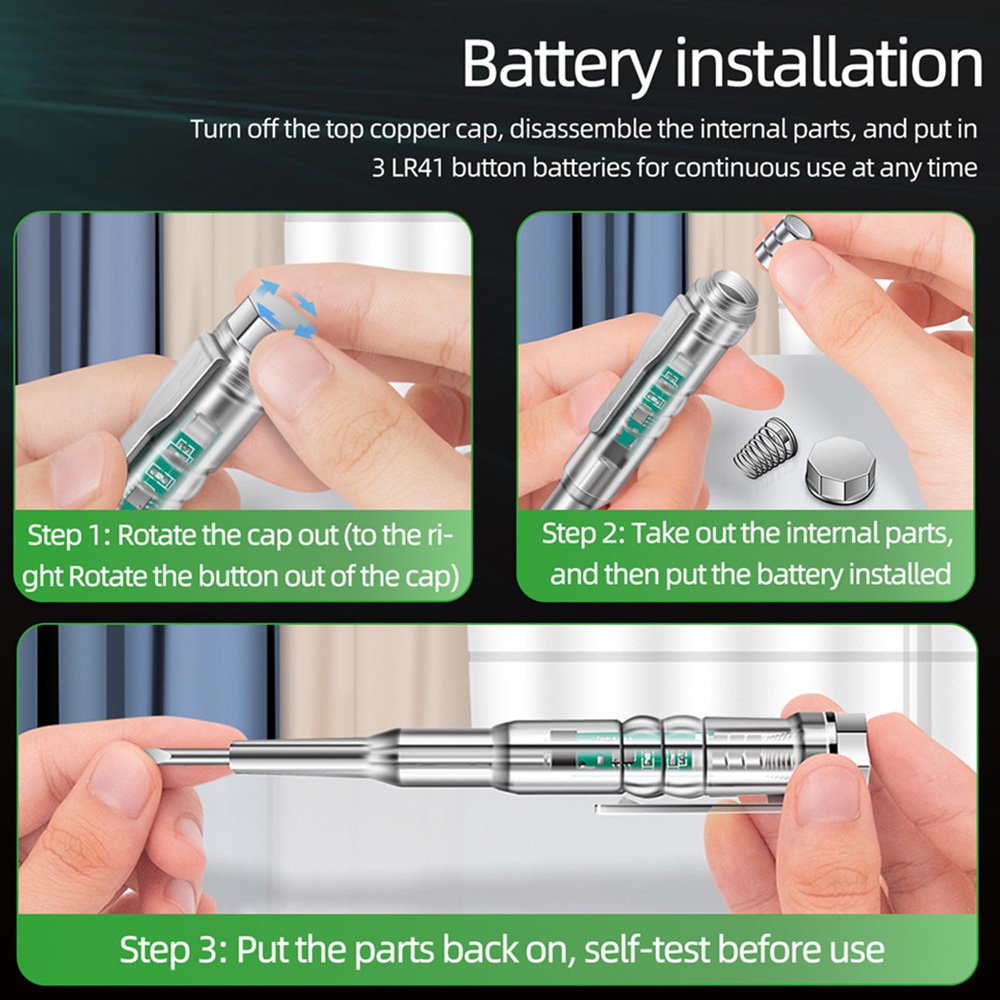 Battery installation

Turn off the top copper cap, disassemble the internal parts, and put in 3 LR41 button batteries for continuous use at any time

Step 1: Rotate the cap out (to the right Rotate the button out of the cap)

Step 2: Take out the internal parts, and then put the battery installed

Step 3: Put the parts back on, self-test before use