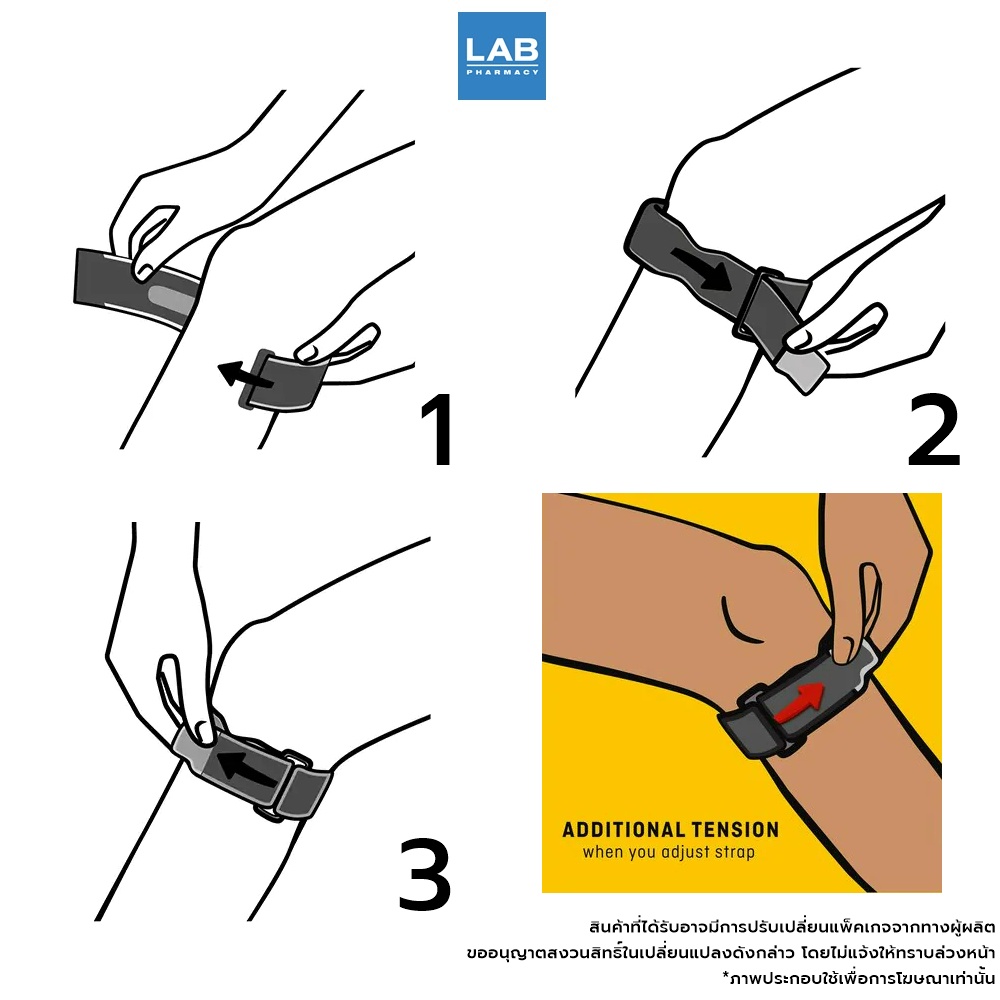 LAB
PHARMACY

1

2

3

ADDITIONAL TENSION
when you adjust strap

สินค้าที่ได้รับอาจมีการปรับเปลี่ยนแพ็คเกจจากทางผู้ผลิต
ขออนุญาตสงวนสิทธิ์ในเปลี่ยนแปลงดังกล่าว โดยไม่แจ้งให้ทราบล่วงหน้า
*ภาพประกอบใช้เพื่อการโฆษณาเท่านั้น