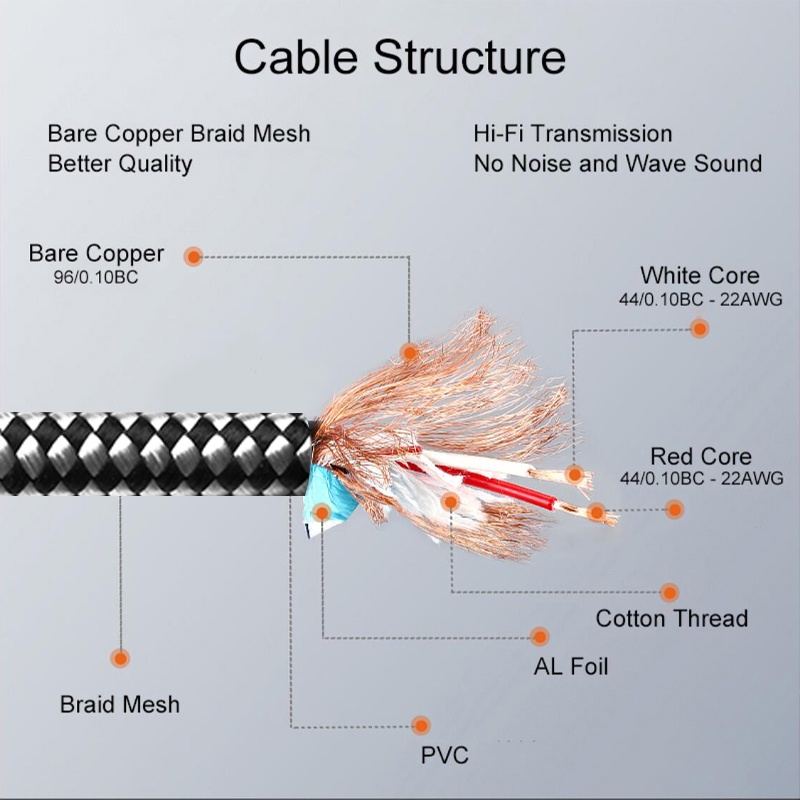 Cable Structure

Bare Copper Braid Mesh
Better Quality

Hi-Fi Transmission
No Noise and Wave Sound

Bare Copper
96/0.10BC

White Core
44/0.10BC - 22AWG

Red Core
44/0.10BC - 22AWG

Cotton Thread

AL Foil

Braid Mesh

PVC