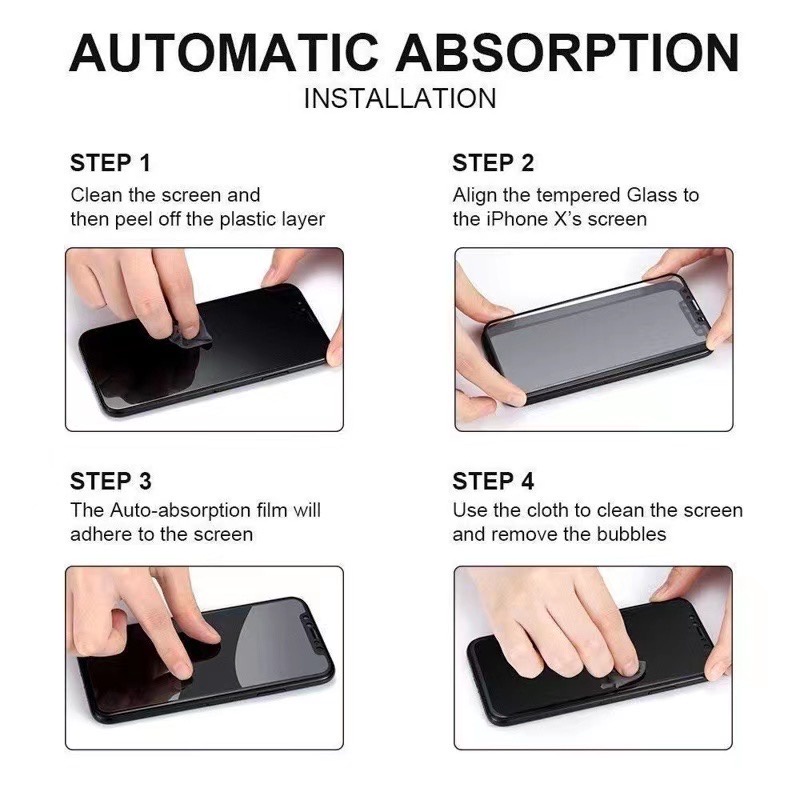 AUTOMATIC ABSORPTION
INSTALLATION

STEP 1
Clean the screen and then peel off the plastic layer

STEP 2
Align the tempered Glass to the iPhone X's screen

STEP 3
The Auto-absorption film will adhere to the screen

STEP 4
Use the cloth to clean the screen and remove the bubbles