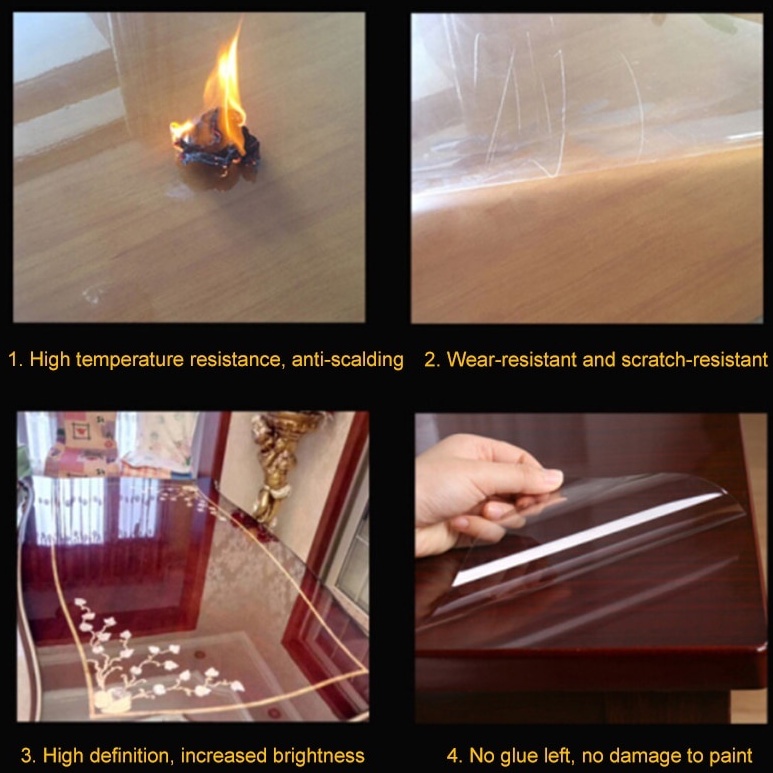 1. High temperature resistance, anti-scalding

2. Wear-resistant and scratch-resistant

3. High definition, increased brightness

4. No glue left, no damage to paint