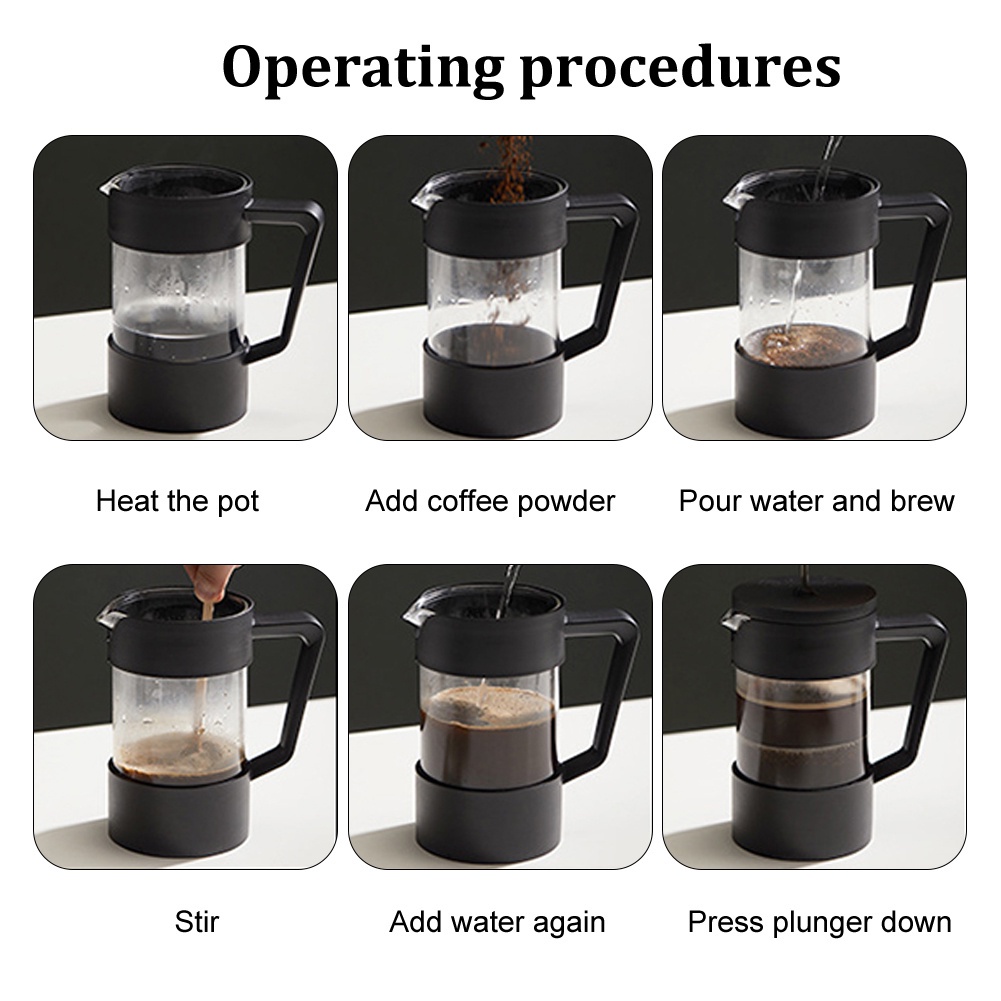 Operating procedures

Heat the pot

Add coffee powder

Pour water and brew

Stir

Add water again

Press plunger down