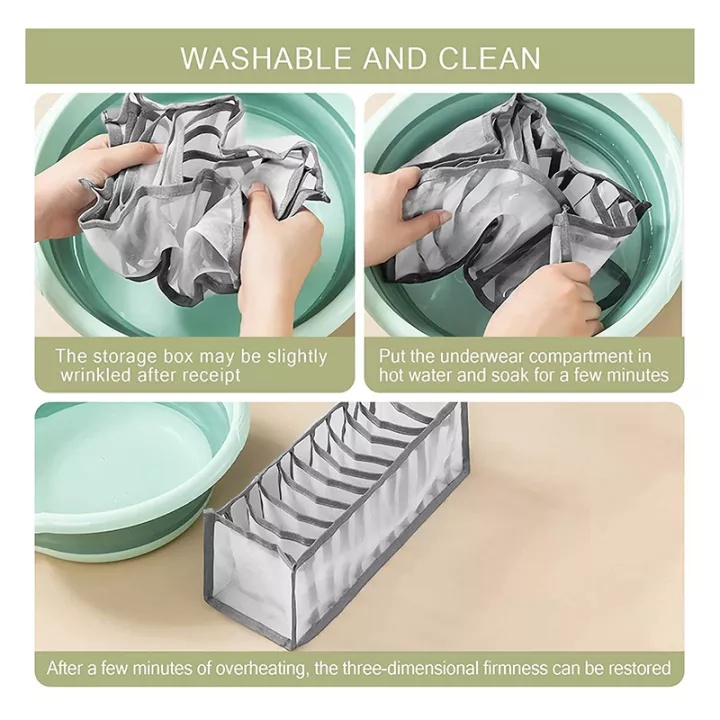 WASHABLE AND CLEAN

The storage box may be slightly wrinkled after receipt

Put the underwear compartment in hot water and soak for a few minutes

After a few minutes of overheating, the three-dimensional firmness can be restored