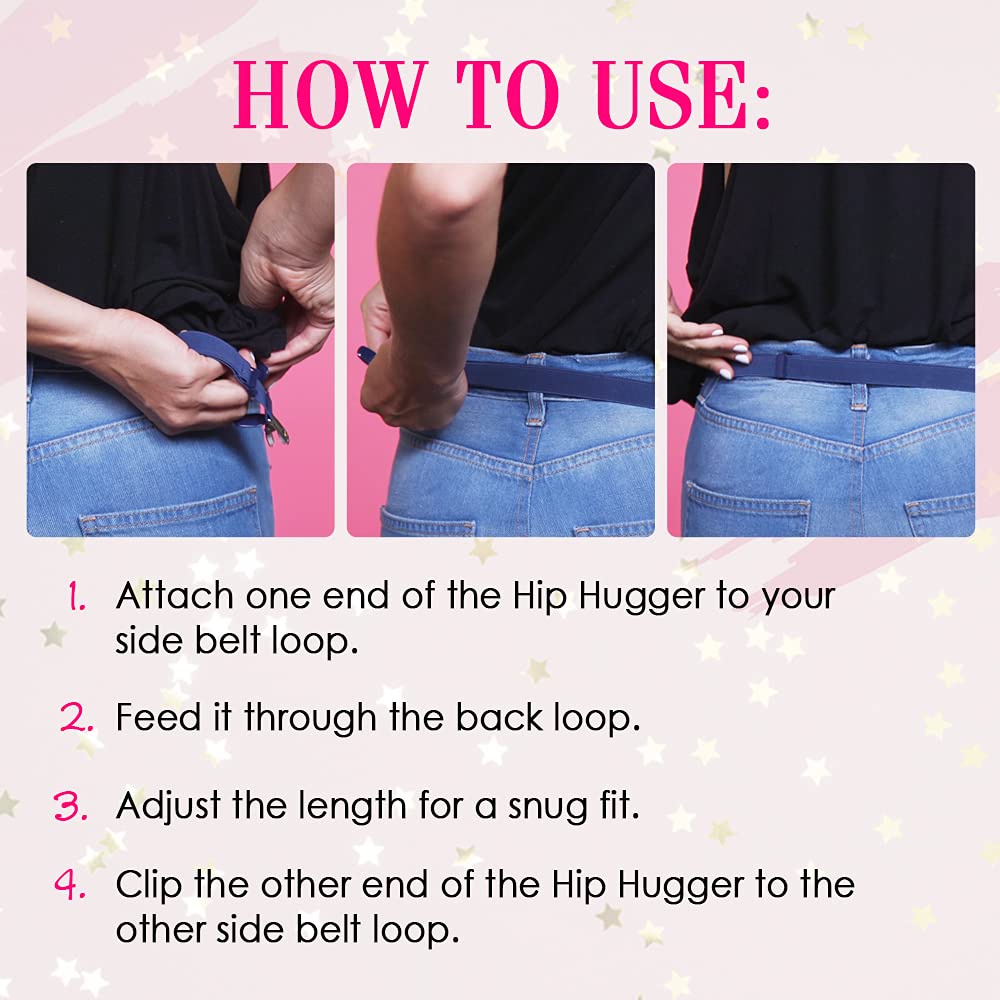 HOW TO USE:

1. Attach one end of the Hip Hugger to your side belt loop.

2. Feed it through the back loop.

3. Adjust the length for a snug fit.

4. Clip the other end of the Hip Hugger to the other side belt loop.