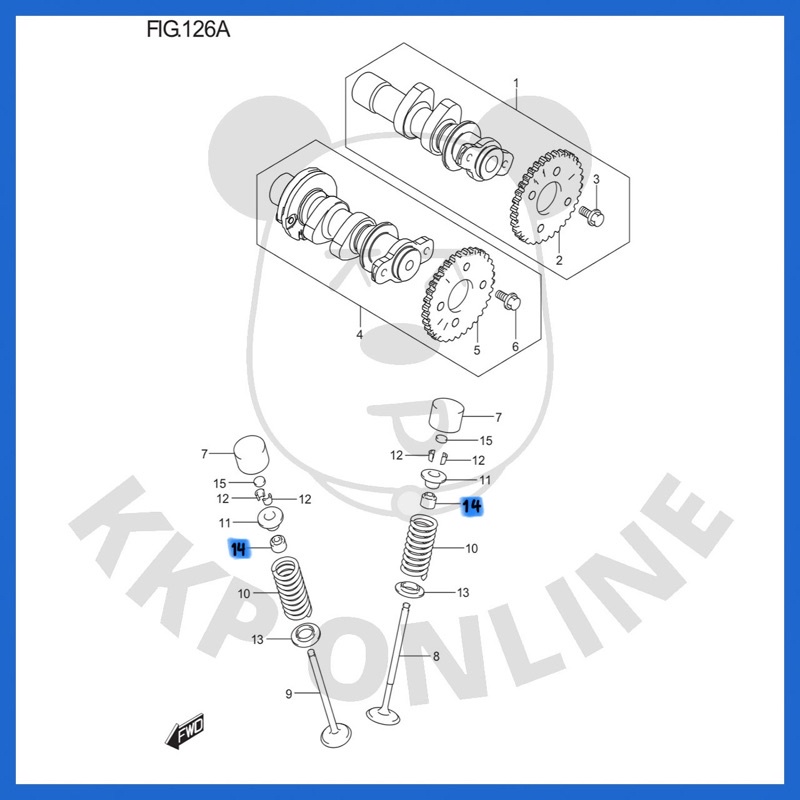 FIG.126A

1
3
2
4
5
6
7
15
12
12
11
14
10
13
8
7
15
12
12
11
14
10
13
9
FWD
KKP ONLINE