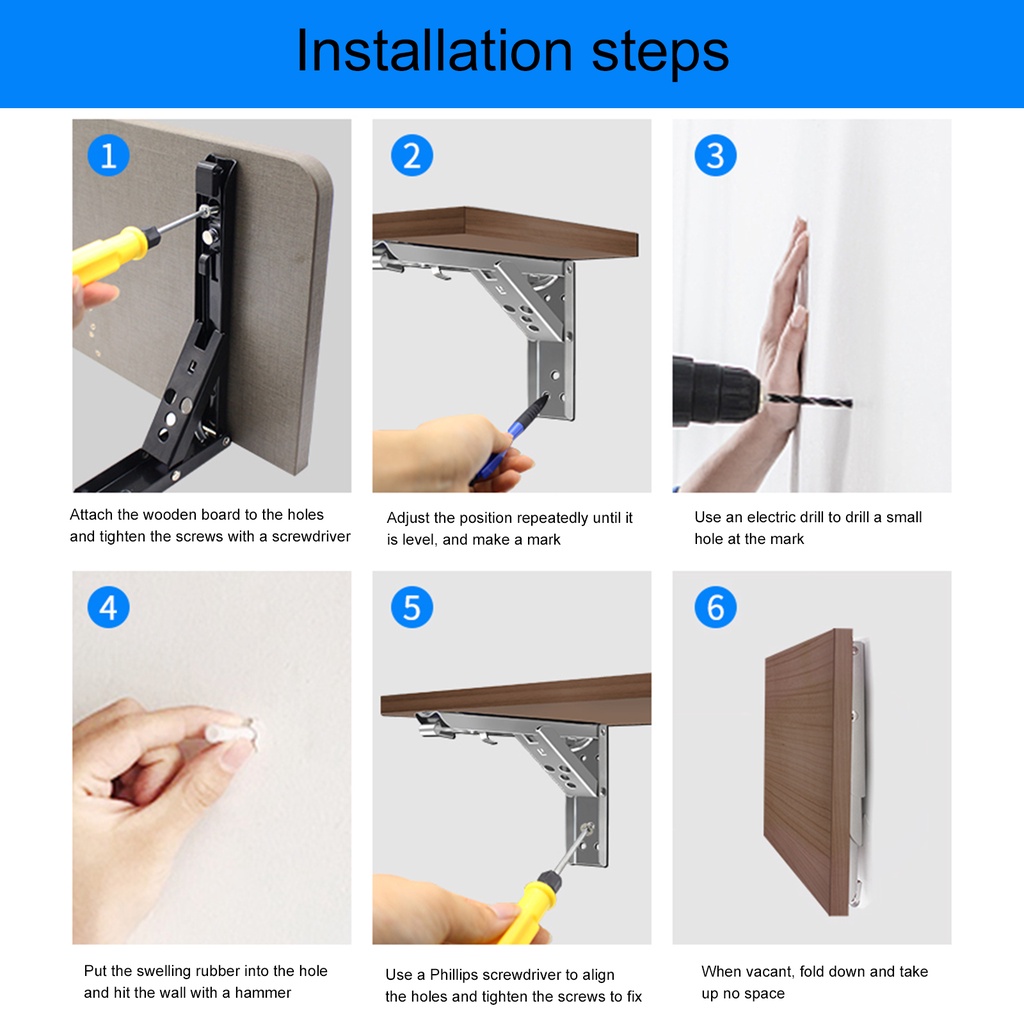 Installation steps

1

Attach the wooden board to the holes and tighten the screws with a screwdriver

2

Adjust the position repeatedly until it is level, and make a mark

3

Use an electric drill to drill a small hole at the mark

4

Put the swelling rubber into the hole and hit the wall with a hammer

5

Use a Phillips screwdriver to align the holes and tighten the screws to fix

6

When vacant, fold down and take up no space