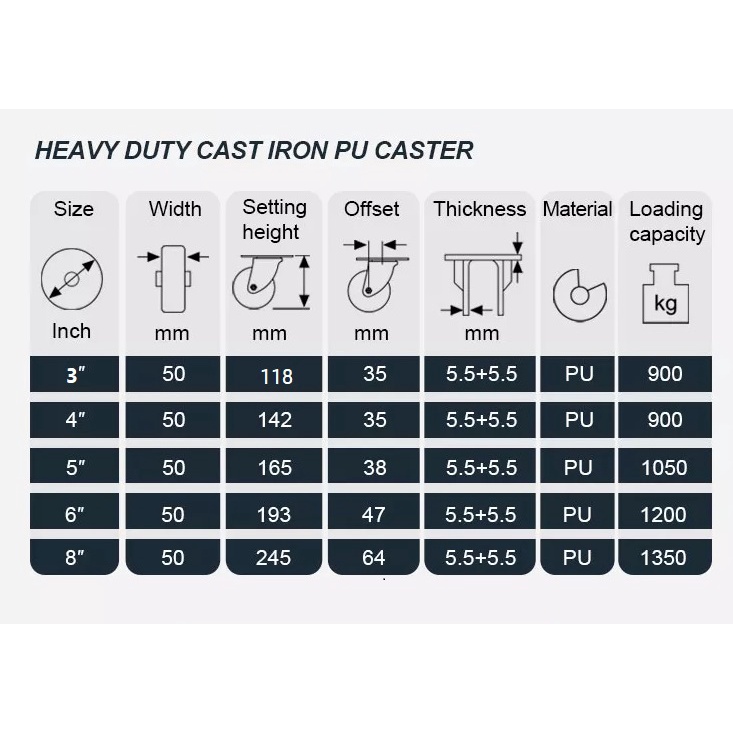 HEAVY DUTY CAST IRON PU CASTER

| Size Inch | Width mm | Setting height mm | Offset mm | Thickness mm | Material | Loading capacity kg |
|---|---|---|---|---|---|---|
| 3″ | 50 | 118 | 35 | 5.5+5.5 | PU | 900 |
| 4″ | 50 | 142 | 35 | 5.5+5.5 | PU | 900 |
| 5″ | 50 | 165 | 38 | 5.5+5.5 | PU | 1050 |
| 6″ | 50 | 193 | 47 | 5.5+5.5 | PU | 1200 |
| 8″ | 50 | 245 | 64 | 5.5+5.5 | PU | 1350 |