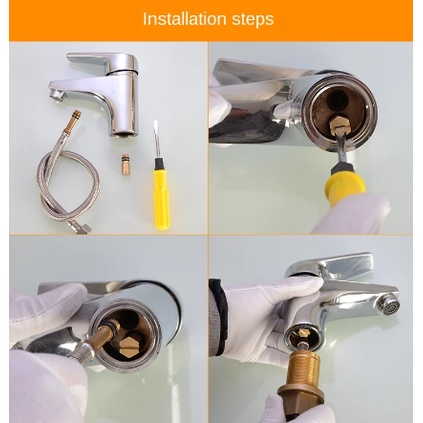 Installation steps