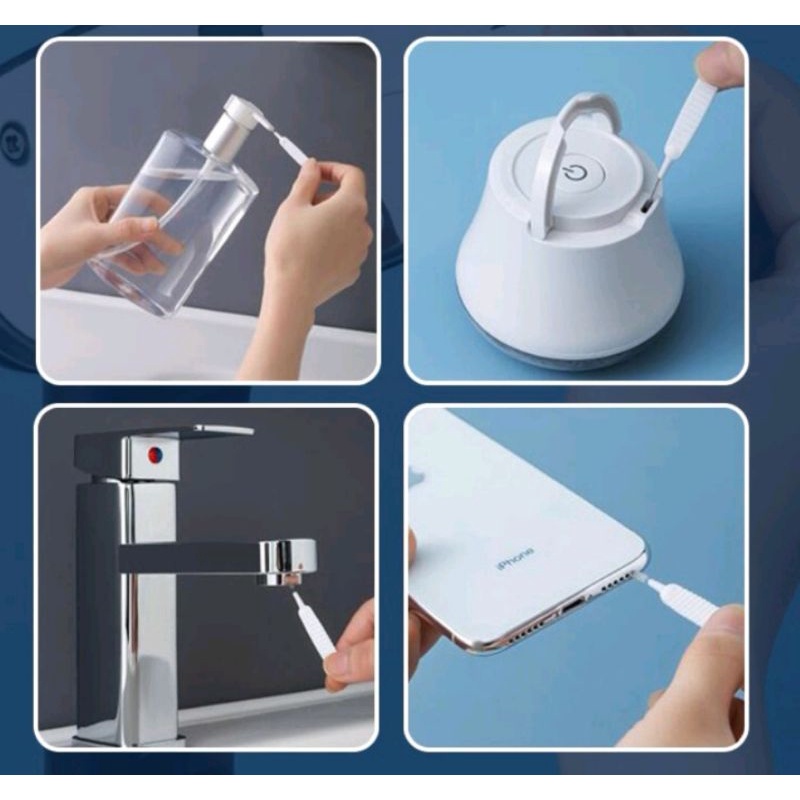 iPhone