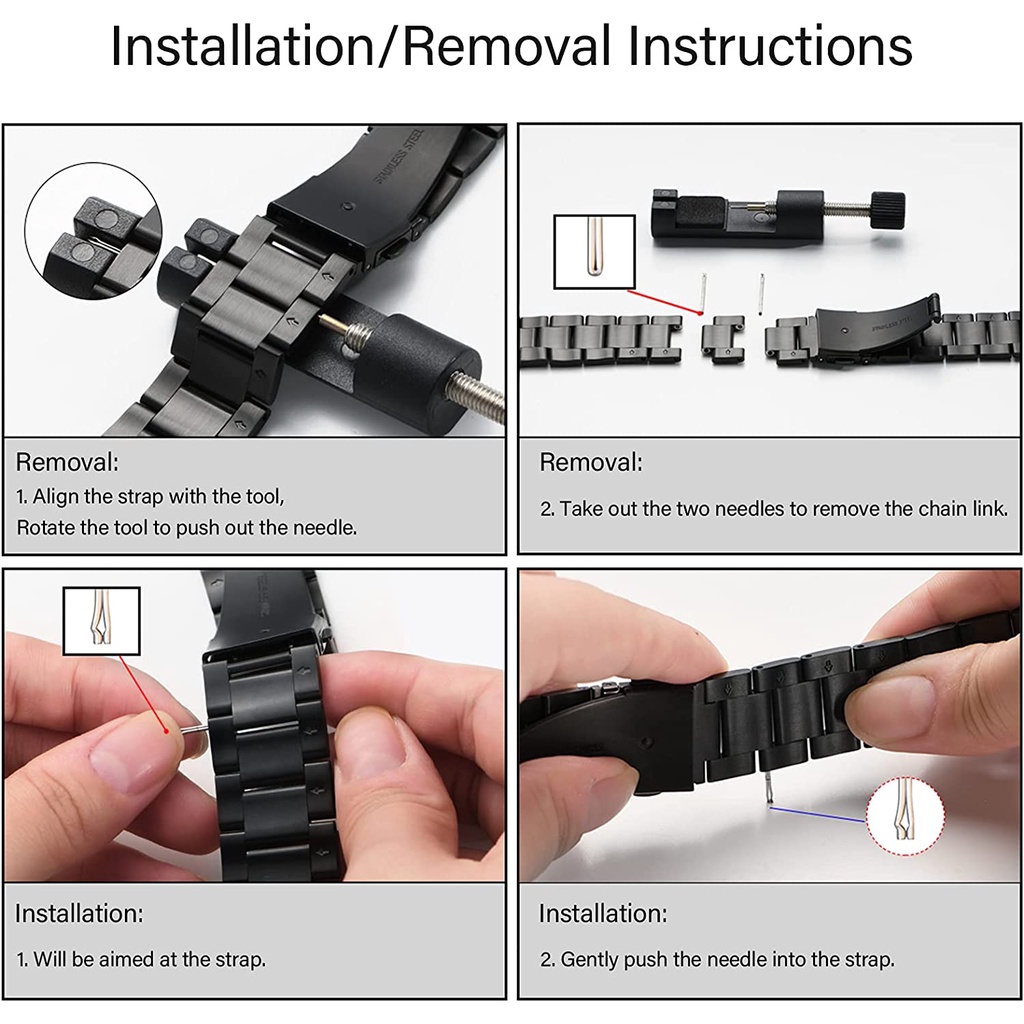 Installation/Removal Instructions

STAINLESS STEEL

Removal:
1. Align the strap with the tool,
Rotate the tool to push out the needle.

STAINLESS STEEL

Removal:
2. Take out the two needles to remove the chain link.

Installation:
1. Will be aimed at the strap.

Installation:
2. Gently push the needle into the strap.