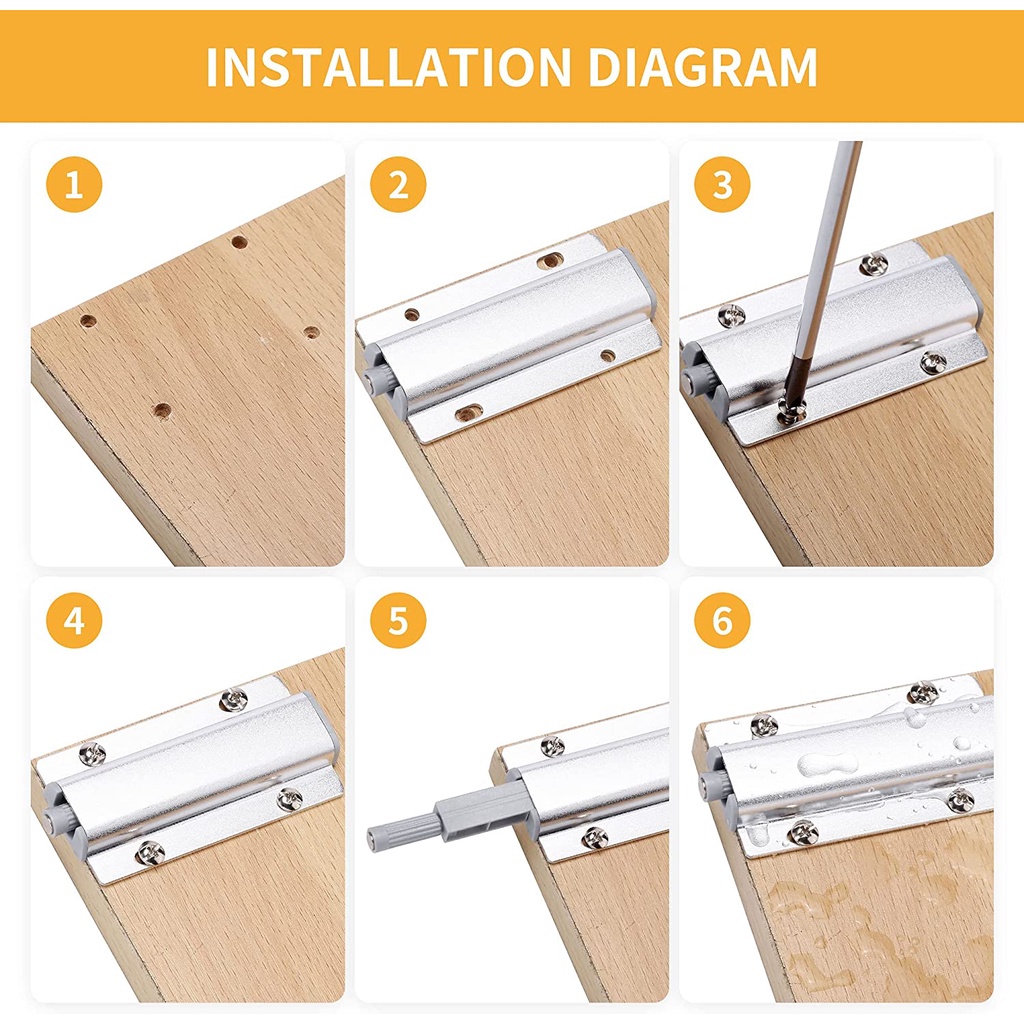 INSTALLATION DIAGRAM

1

2

3

4

5

6