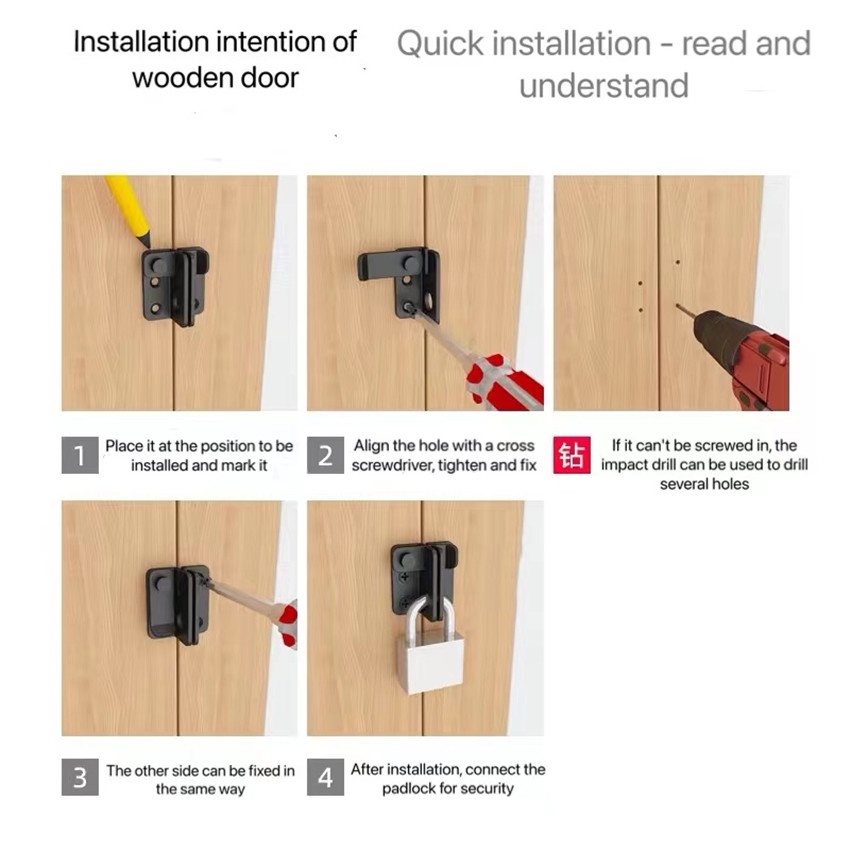 Installation intention of wooden door

Quick installation - read and understand

1 Place it at the position to be installed and mark it

2 Align the hole with a cross screwdriver, tighten and fix

钻 If it can't be screwed in, the impact drill can be used to drill several holes

3 The other side can be fixed in the same way

4 After installation, connect the padlock for security