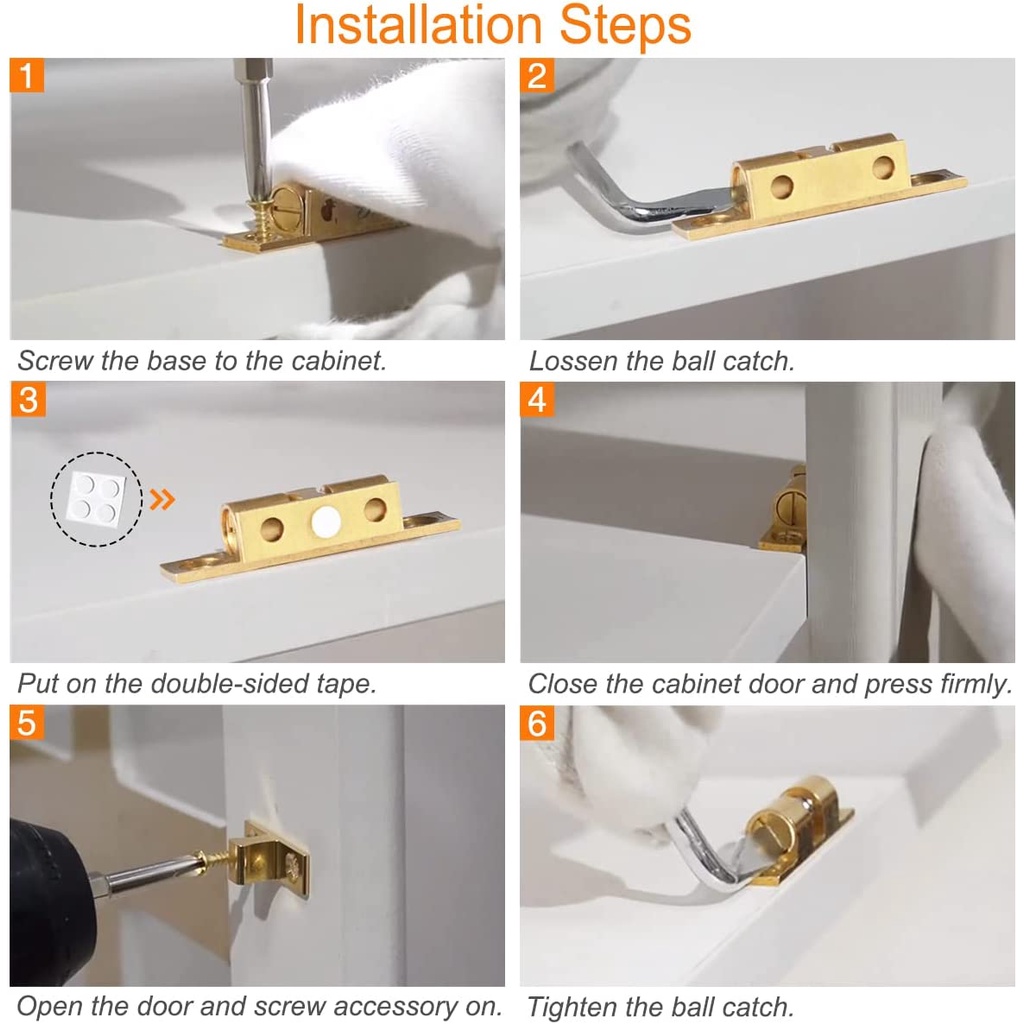 Installation Steps

1

Screw the base to the cabinet.

2

Lossen the ball catch.

3

Put on the double-sided tape.

4

Close the cabinet door and press firmly.

5

Open the door and screw accessory on.

6

Tighten the ball catch.