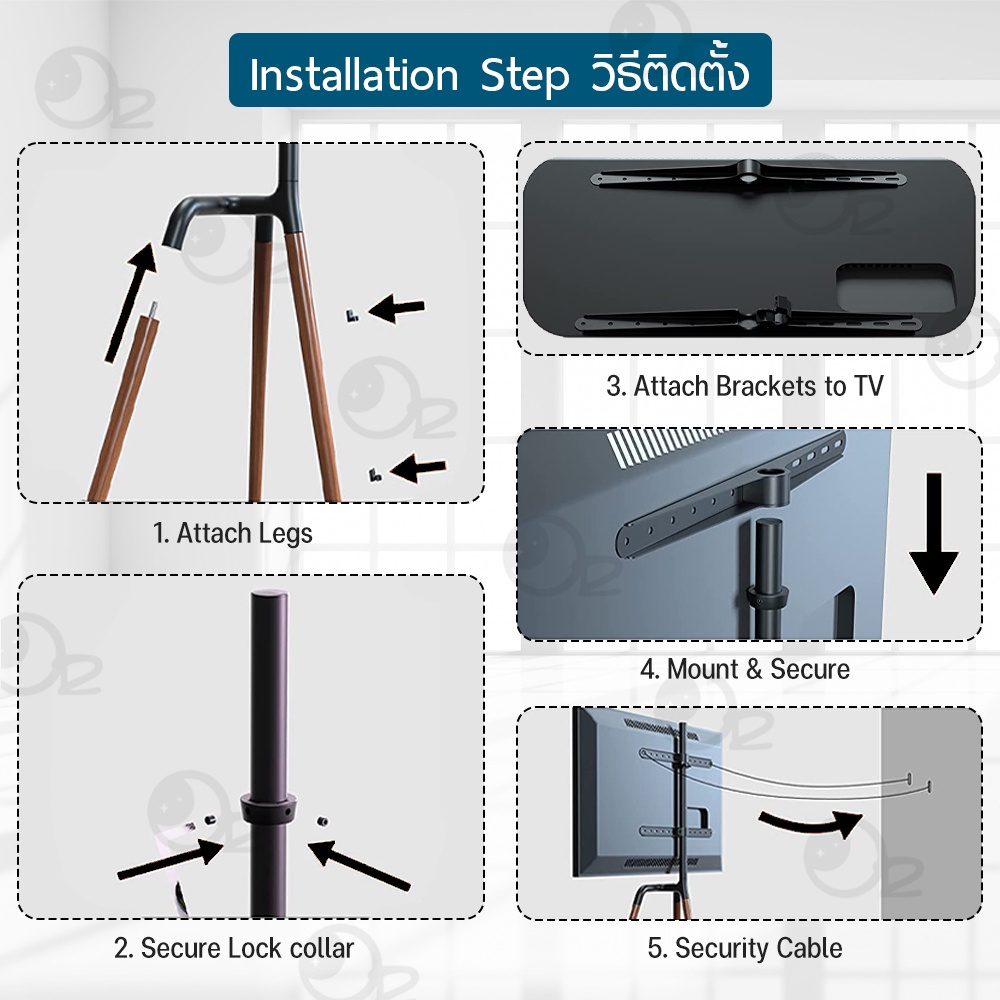 Installation Step วิธีติดตั้ง

1. Attach Legs

2. Secure Lock collar

3. Attach Brackets to TV

4. Mount & Secure

5. Security Cable