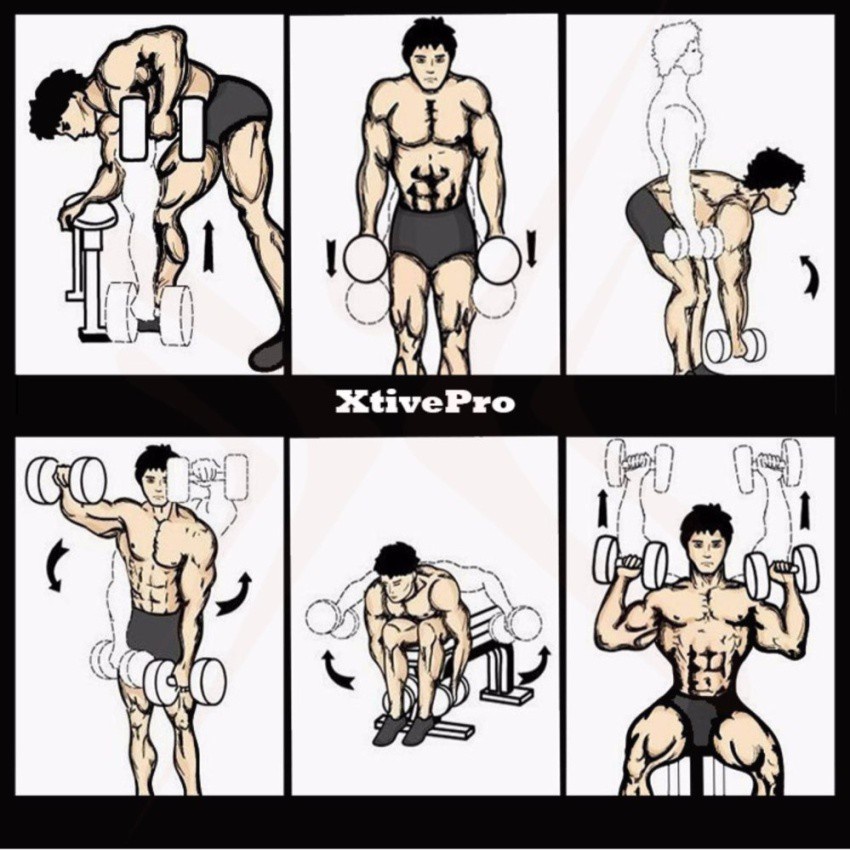 XtivePro