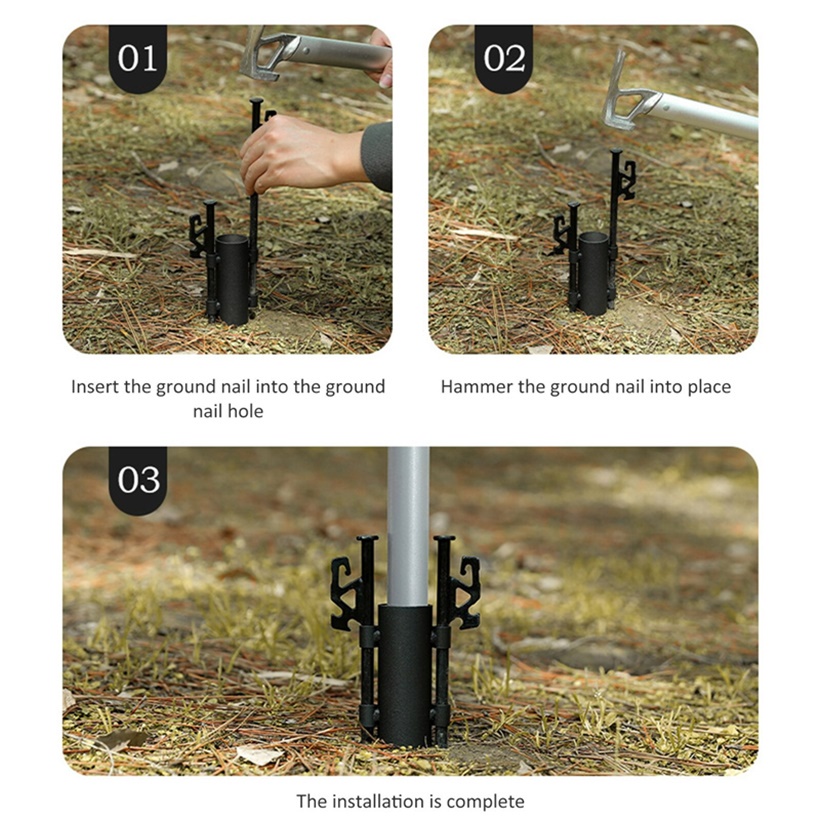 01

Insert the ground nail into the ground nail hole

02

Hammer the ground nail into place

03

The installation is complete