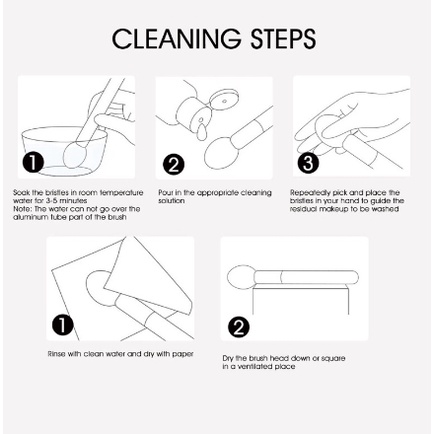 CLEANING STEPS

1

Soak the bristles in room temperature water for 3-5 minutes
Note: The water can not go over the aluminum tube part of the brush

2

Pour in the appropriate cleaning solution

3

Repeatedly pick and place the bristles in your hand to guide the residual makeup to be washed

1

Rinse with clean water and dry with paper

2

Dry the brush head down or square in a ventilated place