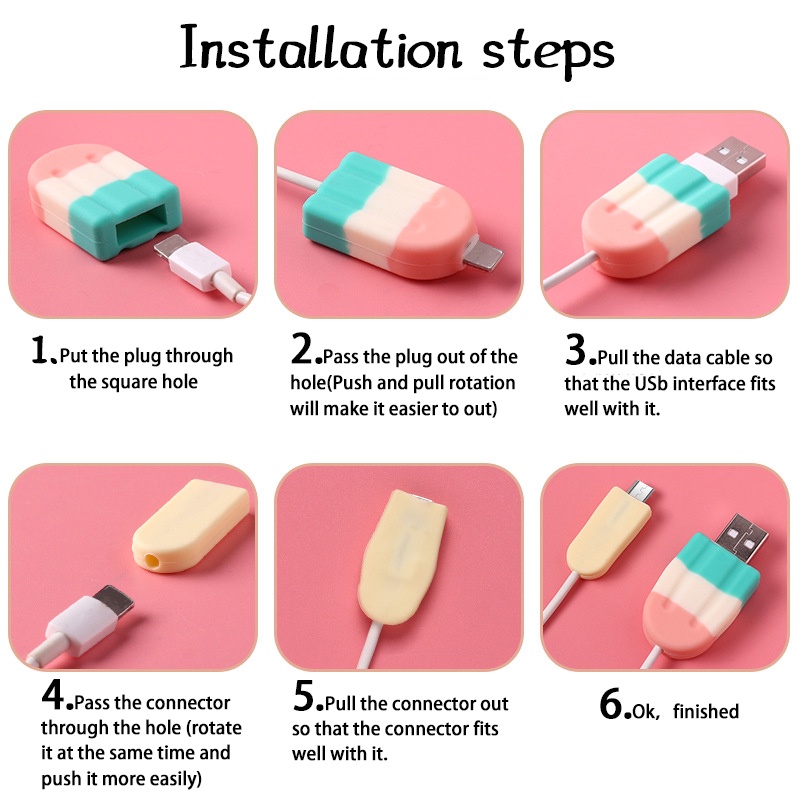 Installation steps

1.Put the plug through the square hole

2.Pass the plug out of the hole(Push and pull rotation will make it easier to out)

3.Pull the data cable so that the USb interface fits well with it.

4.Pass the connector through the hole (rotate it at the same time and push it more easily)

5.Pull the connector out so that the connector fits well with it.

6.Ok, finished