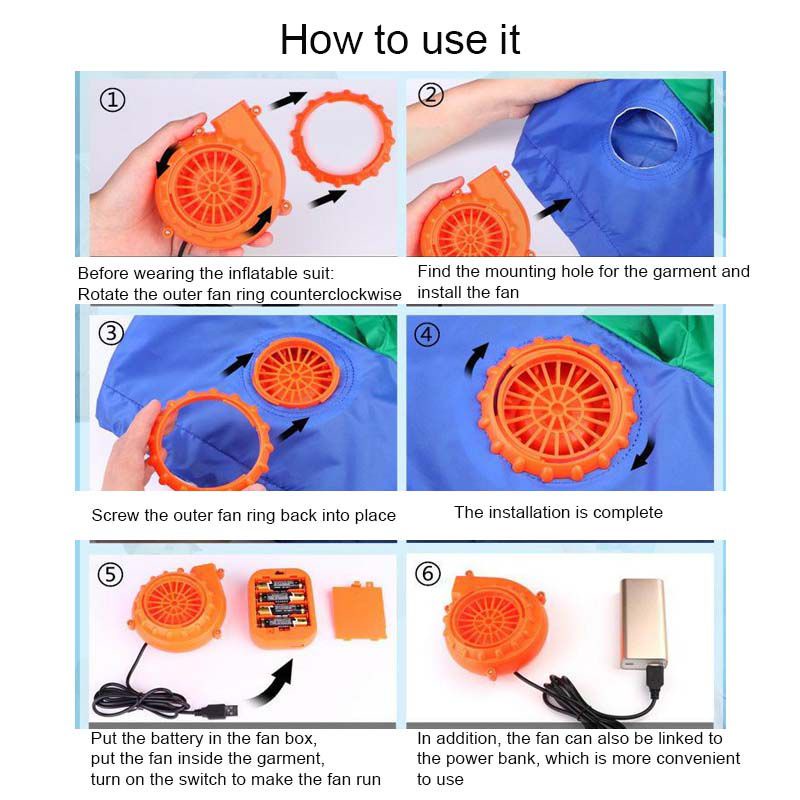 How to use it

①

Before wearing the inflatable suit:
Rotate the outer fan ring counterclockwise

②

Find the mounting hole for the garment and install the fan

③

Screw the outer fan ring back into place

④

The installation is complete

⑤

Put the battery in the fan box,
put the fan inside the garment,
turn on the switch to make the fan run

⑥

In addition, the fan can also be linked to the power bank, which is more convenient to use