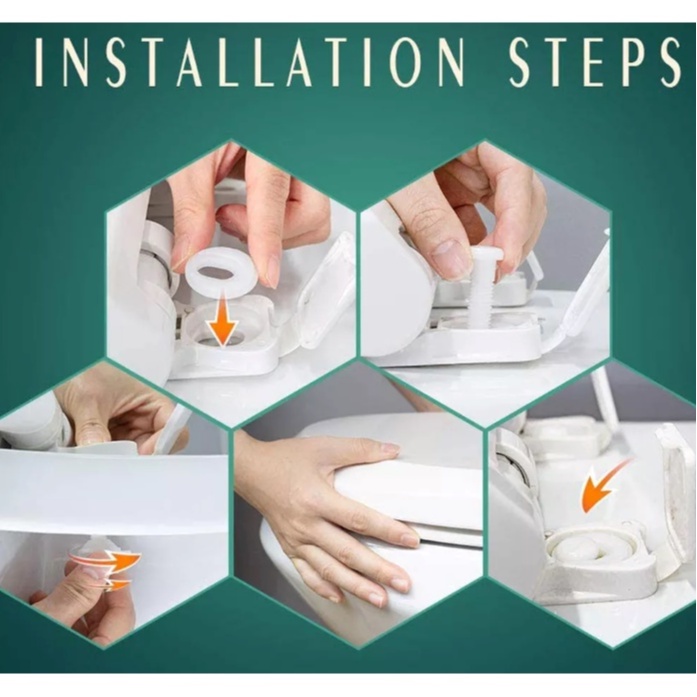 INSTALLATION STEPS