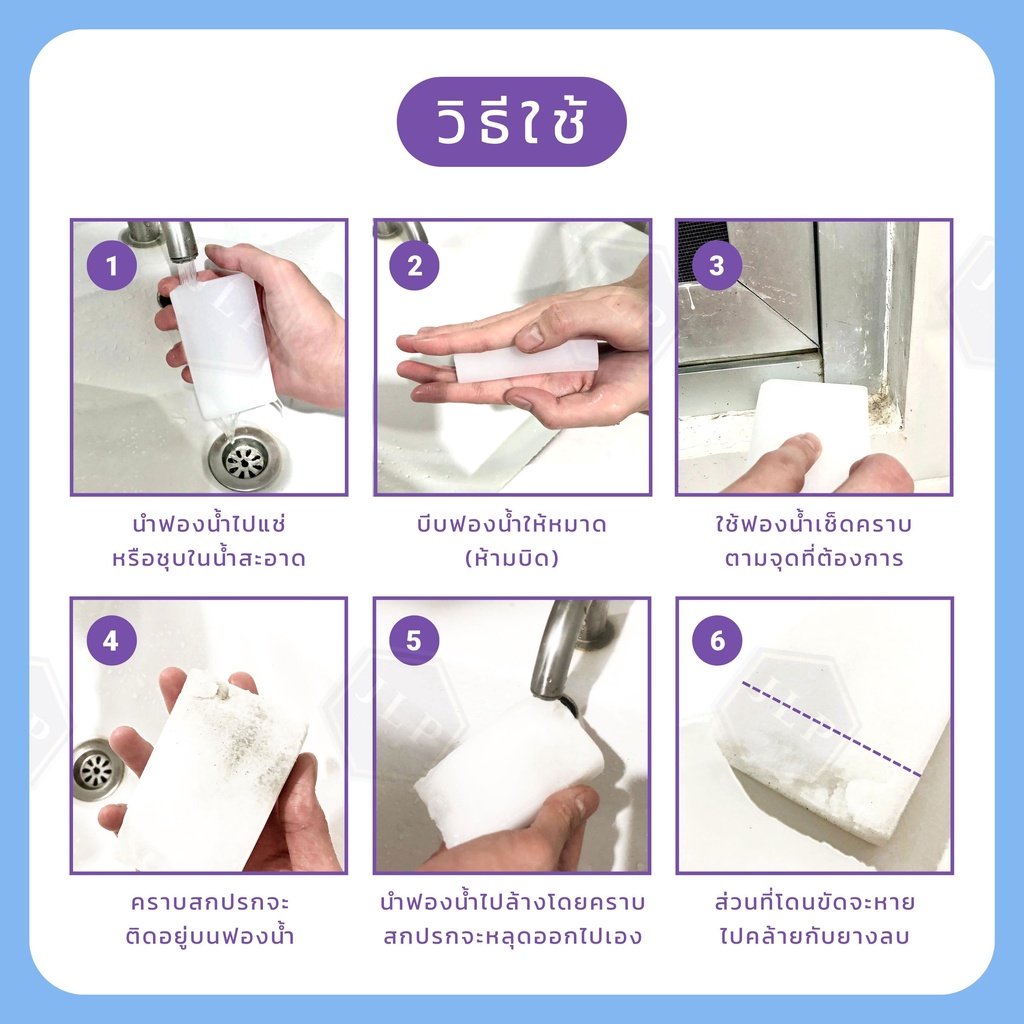 วิธีใช้

1

นำฟองน้ำไปแช่
หรือชุบในน้ำสะอาด

2

บีบฟองน้ำให้หมาด
(ห้ามบิด)

3

ใช้ฟองน้ำเช็ดคราบ
ตามจุดที่ต้องการ

4

คราบสกปรกจะ
ติดอยู่บนฟองน้ำ

5

นำฟองน้ำไปล้างโดยคราบ
สกปรกจะหลุดออกไปเอง

6

ส่วนที่โดนขัดจะหาย
ไปคล้ายกับยางลบ