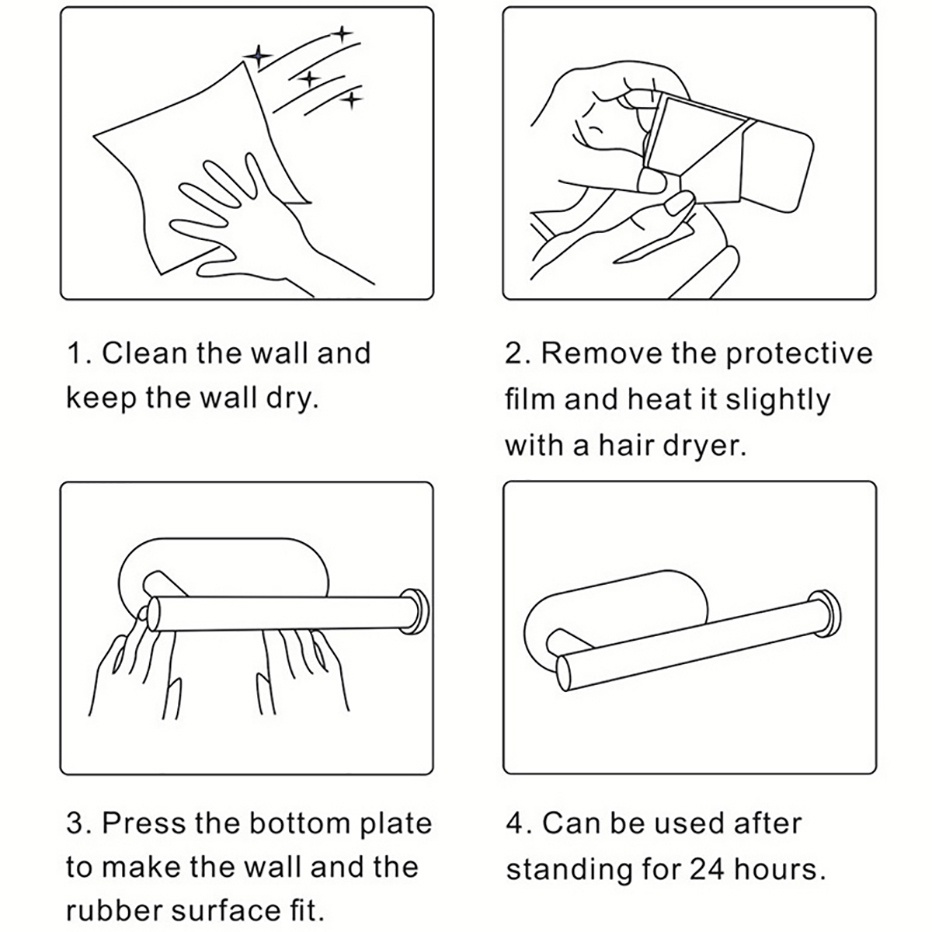 1. Clean the wall and keep the wall dry.

2. Remove the protective film and heat it slightly with a hair dryer.

3. Press the bottom plate to make the wall and the rubber surface fit.

4. Can be used after standing for 24 hours.