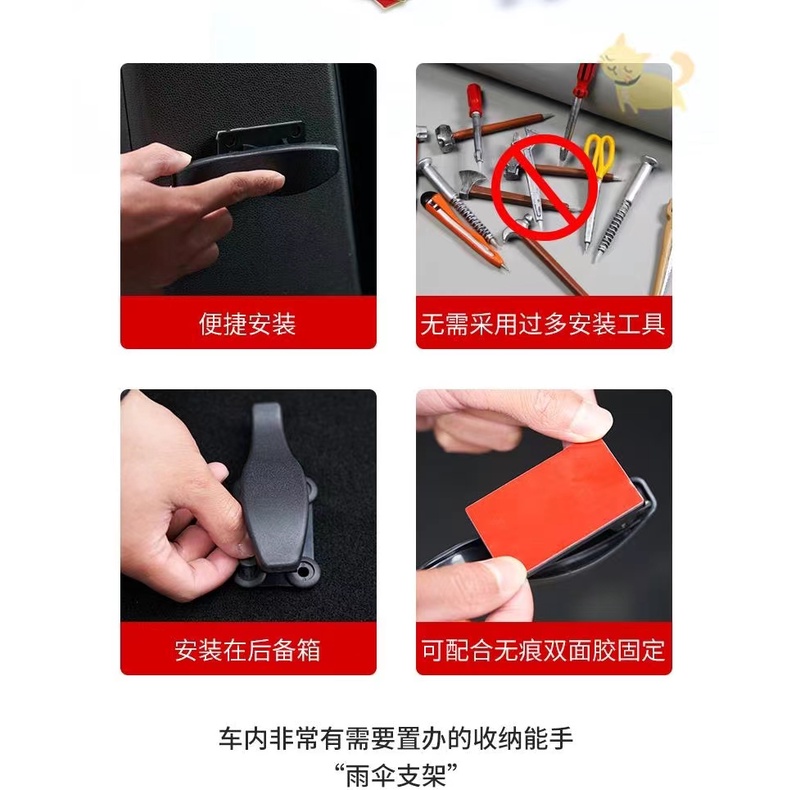 便捷安装

无需采用过多安装工具

安装在后备箱

可配合无痕双面胶固定

车内非常有需要置办的收纳能手
“雨伞支架”