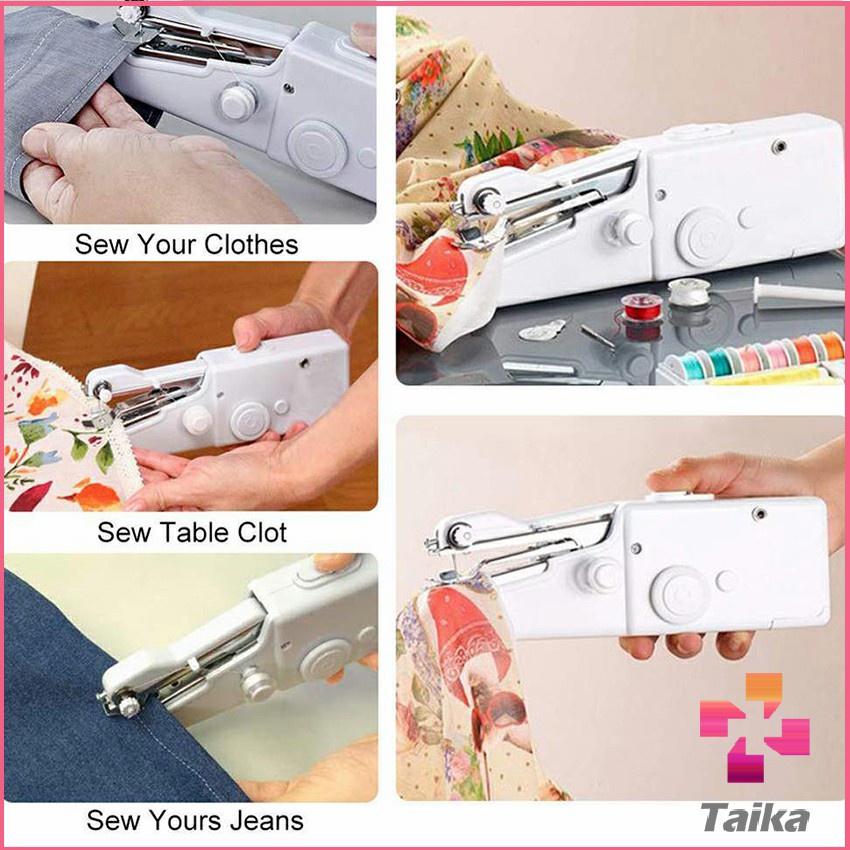 Sew Your Clothes

Sew Table Clot

Sew Yours Jeans

Taika