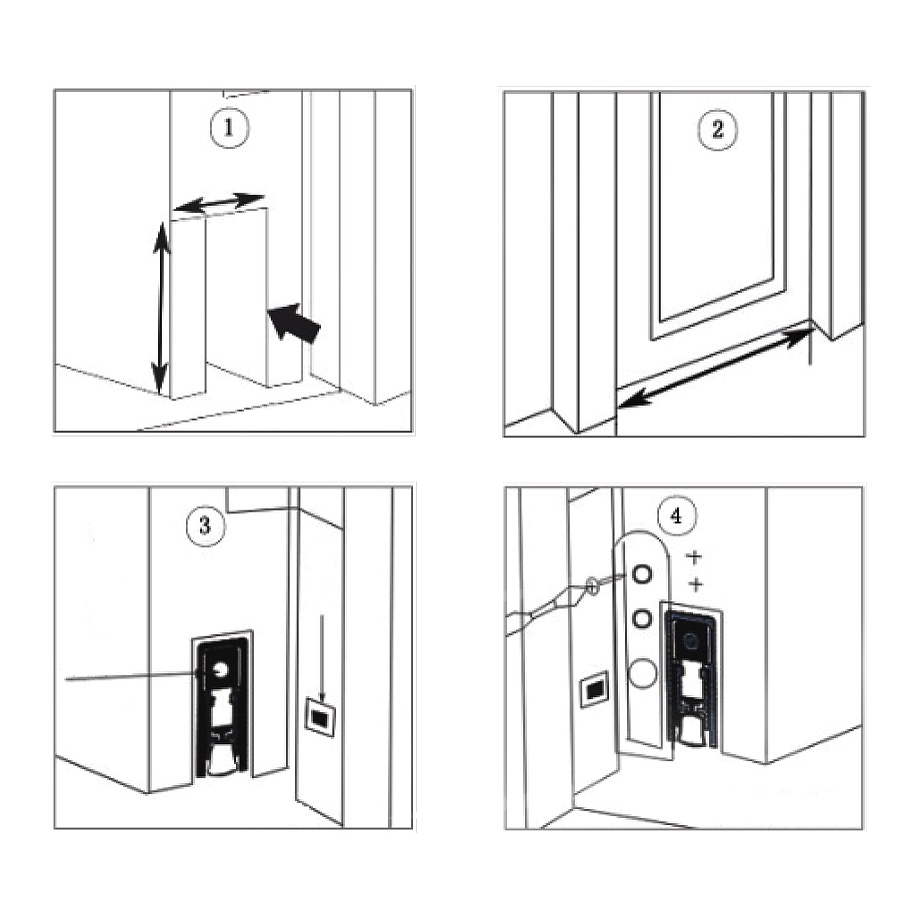 1

2

3

4

+
+