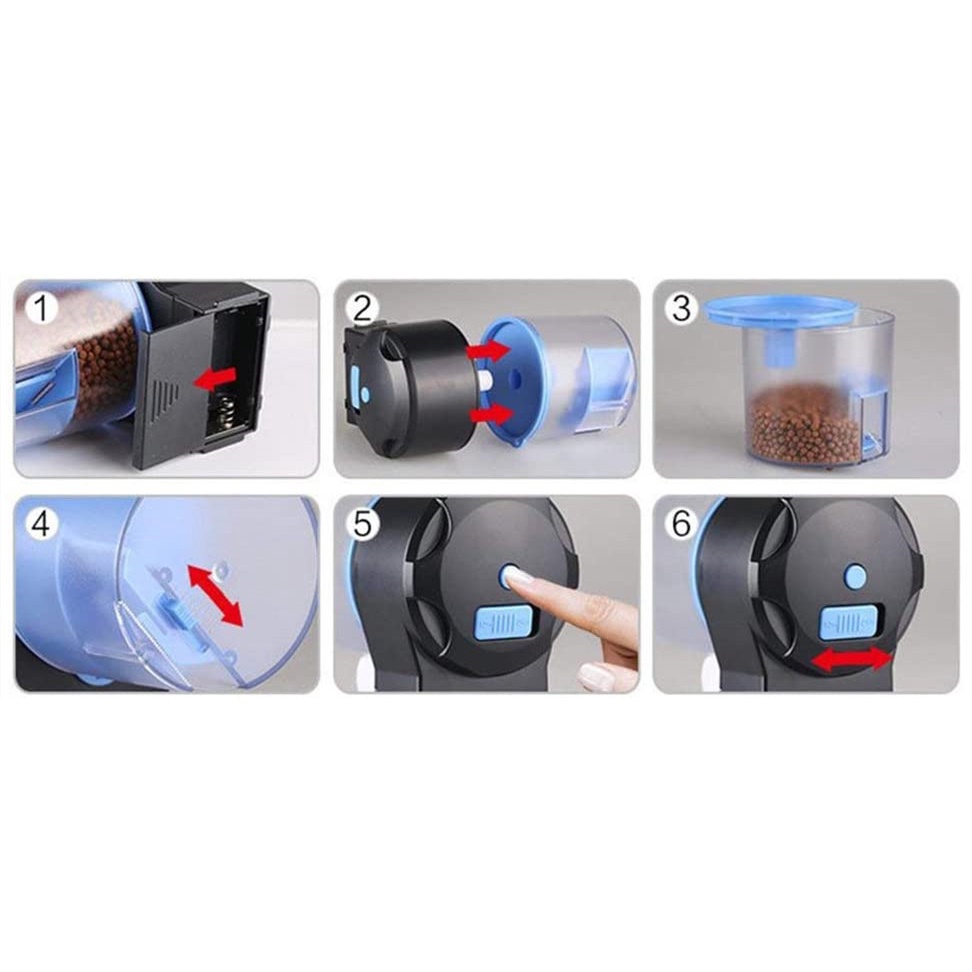 1

2

3

4

5

6