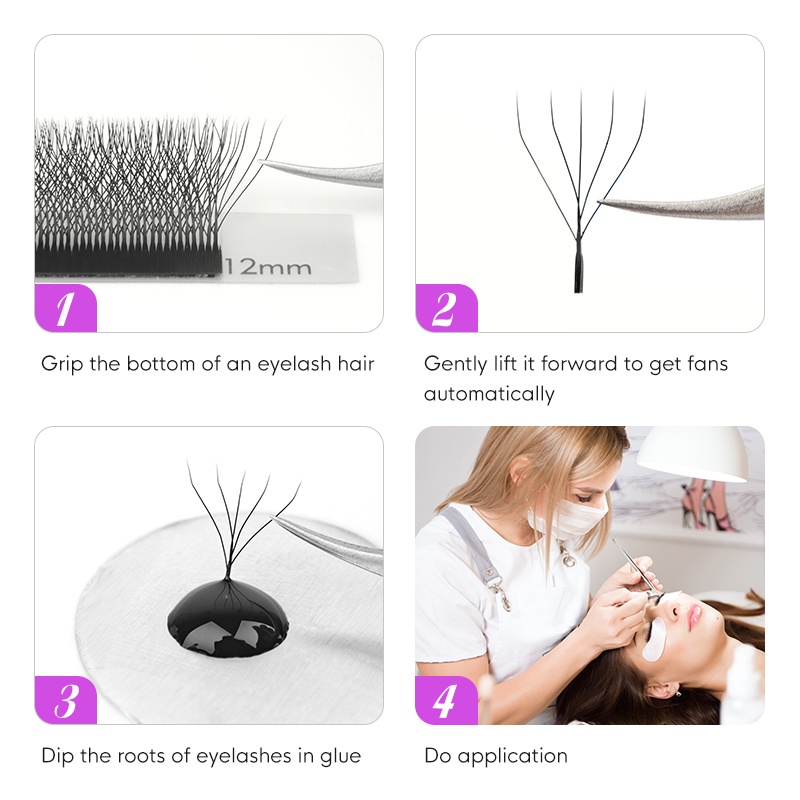 12mm

1

Grip the bottom of an eyelash hair

2

Gently lift it forward to get fans automatically

3

Dip the roots of eyelashes in glue

4

Do application