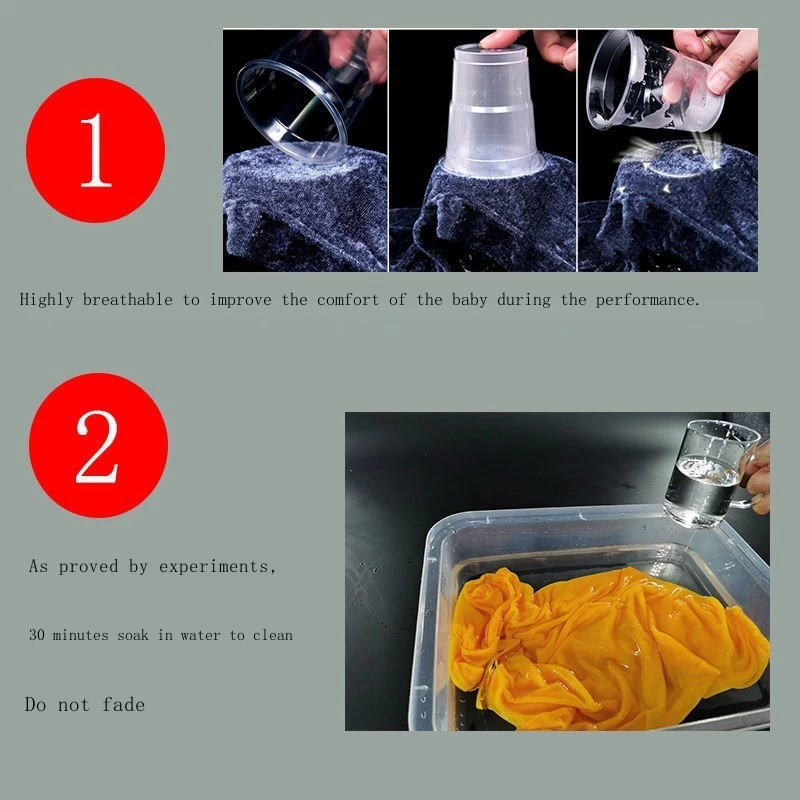 1

Highly breathable to improve the comfort of the baby during the performance.

2

As proved by experiments,

30 minutes soak in water to clean

Do not fade