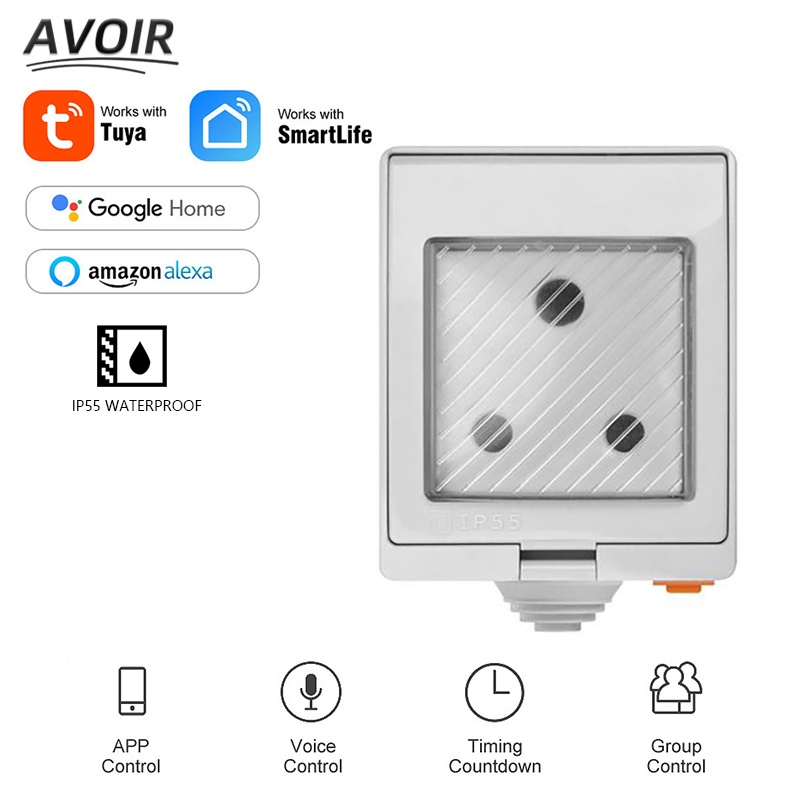 AVOIR

Works with Tuya

Works with SmartLife

Google Home

amazon alexa

IP55 WATERPROOF

IP55

APP Control

Voice Control

Timing Countdown

Group Control