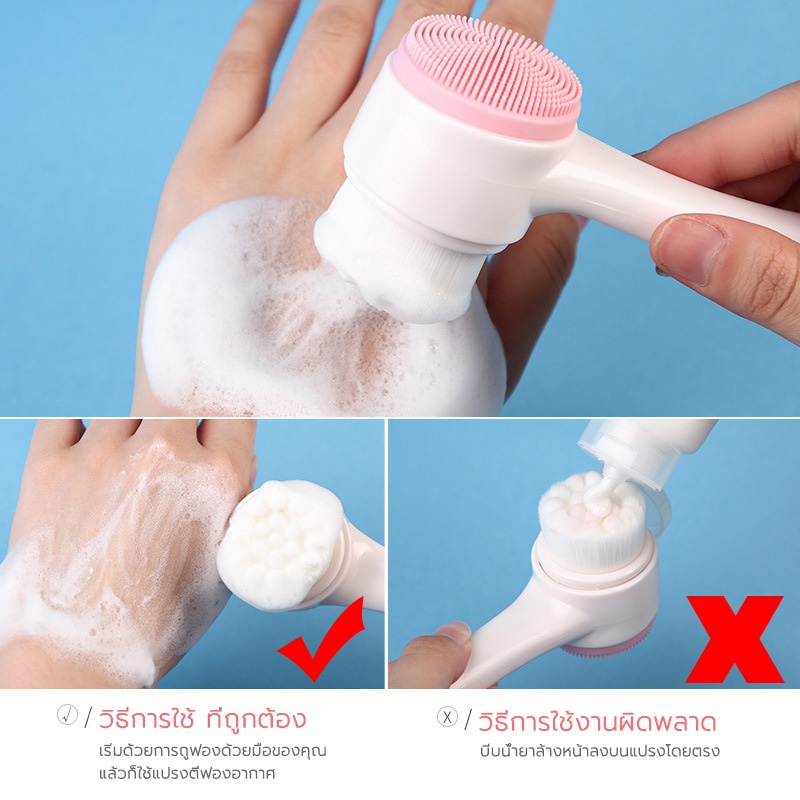 √ / วิธีการใช้ ที่ถูกต้อง

เริ่มด้วยการถูฟองด้วยมือของคุณ แล้วก็ใช้แปรงตีฟองอากาศ

X / วิธีการใช้งานผิดพลาด

บีบน้ำยาล้างหน้าลงบนแปรงโดยตรง