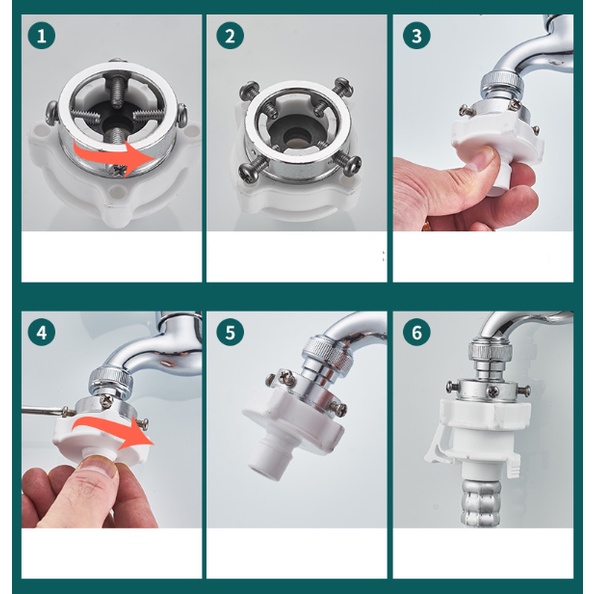 1
2
3
4
5
6