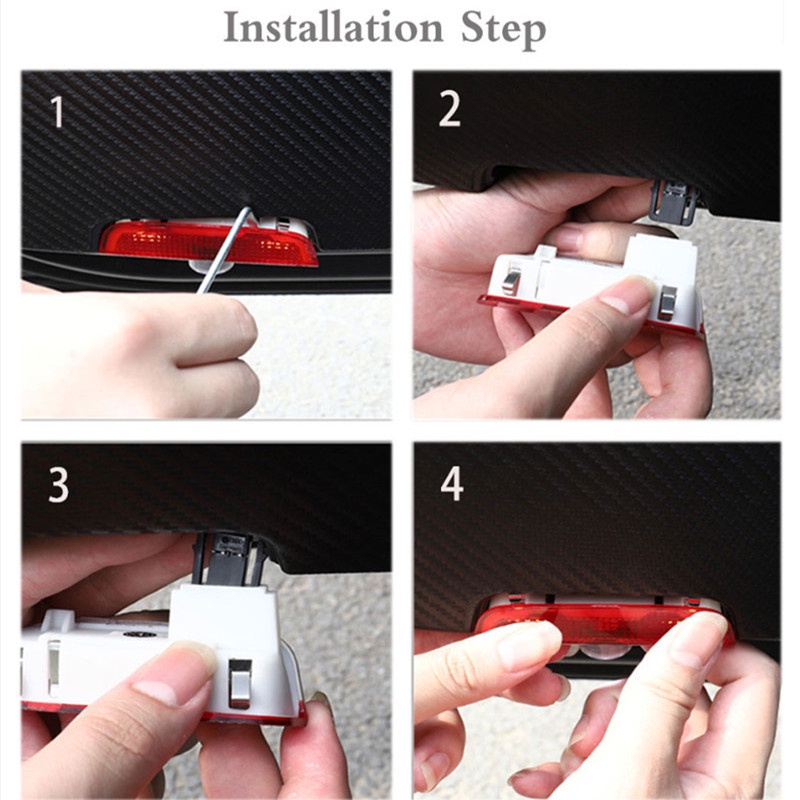 Installation Step

1

2

3

4