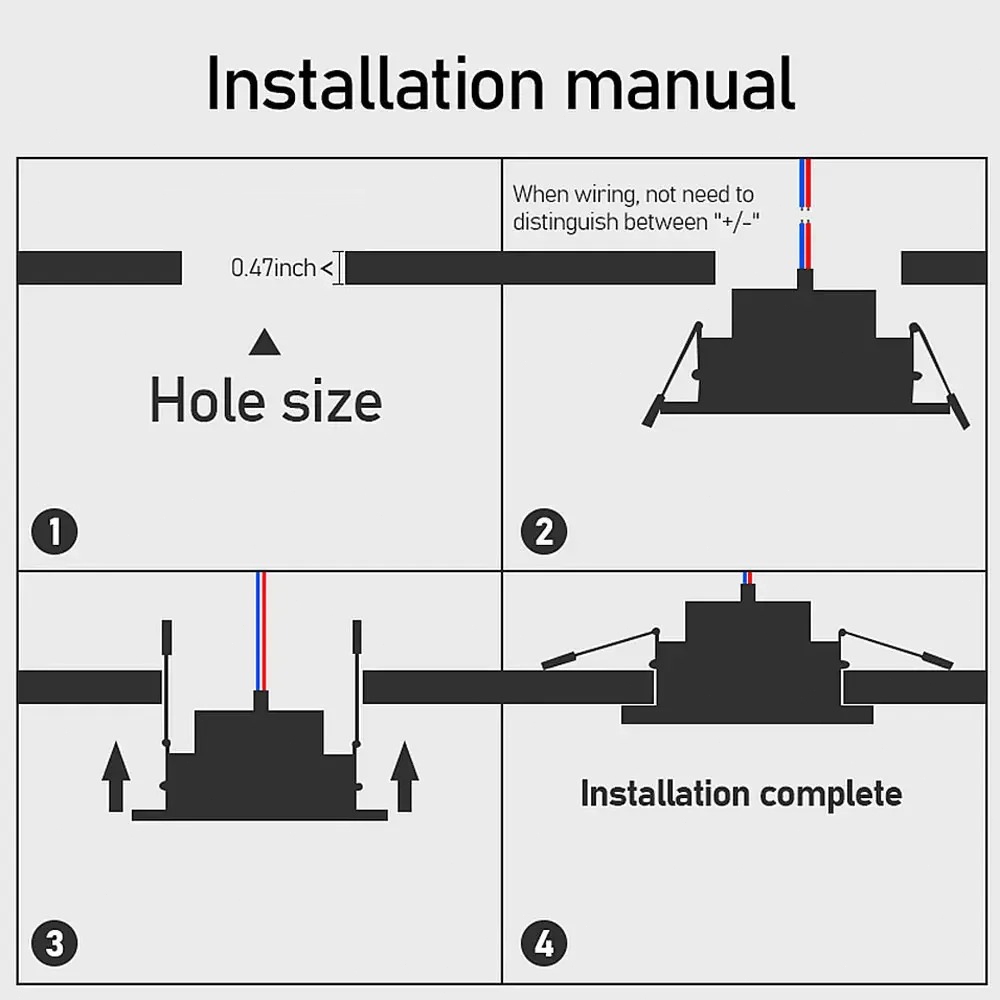 Installation manual

0.47inch <

Hole size

1

When wiring, not need to distinguish between "+/-"

2

3

Installation complete

4