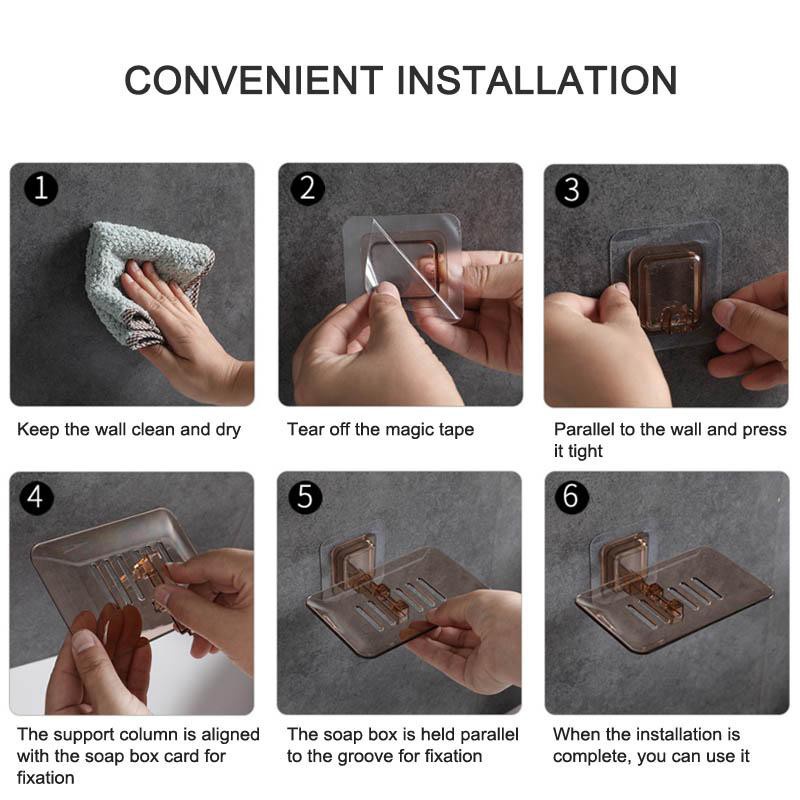 CONVENIENT INSTALLATION

1

Keep the wall clean and dry

2

Tear off the magic tape

3

Parallel to the wall and press it tight

4

The support column is aligned with the soap box card for fixation

5

The soap box is held parallel to the groove for fixation

6

When the installation is complete, you can use it